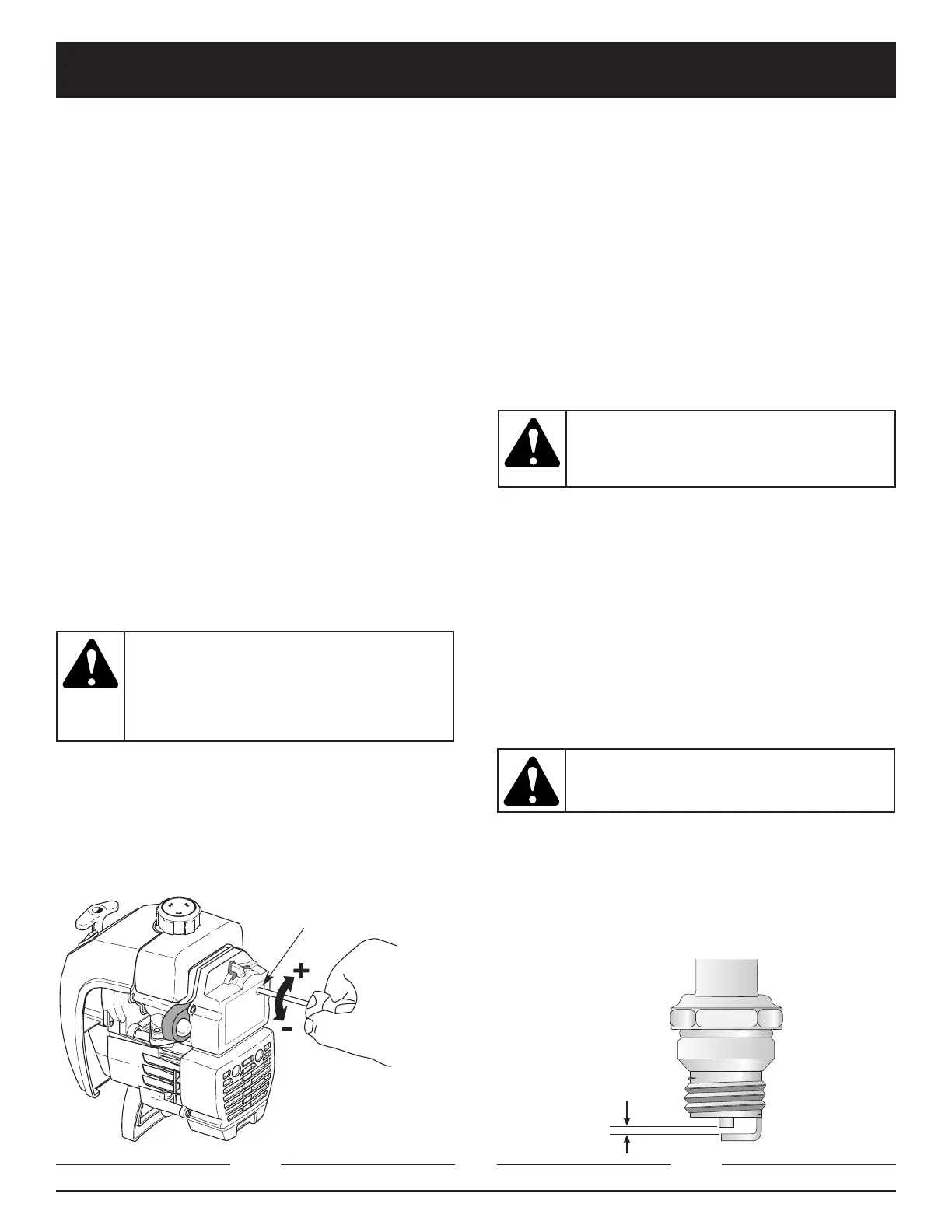 +
-