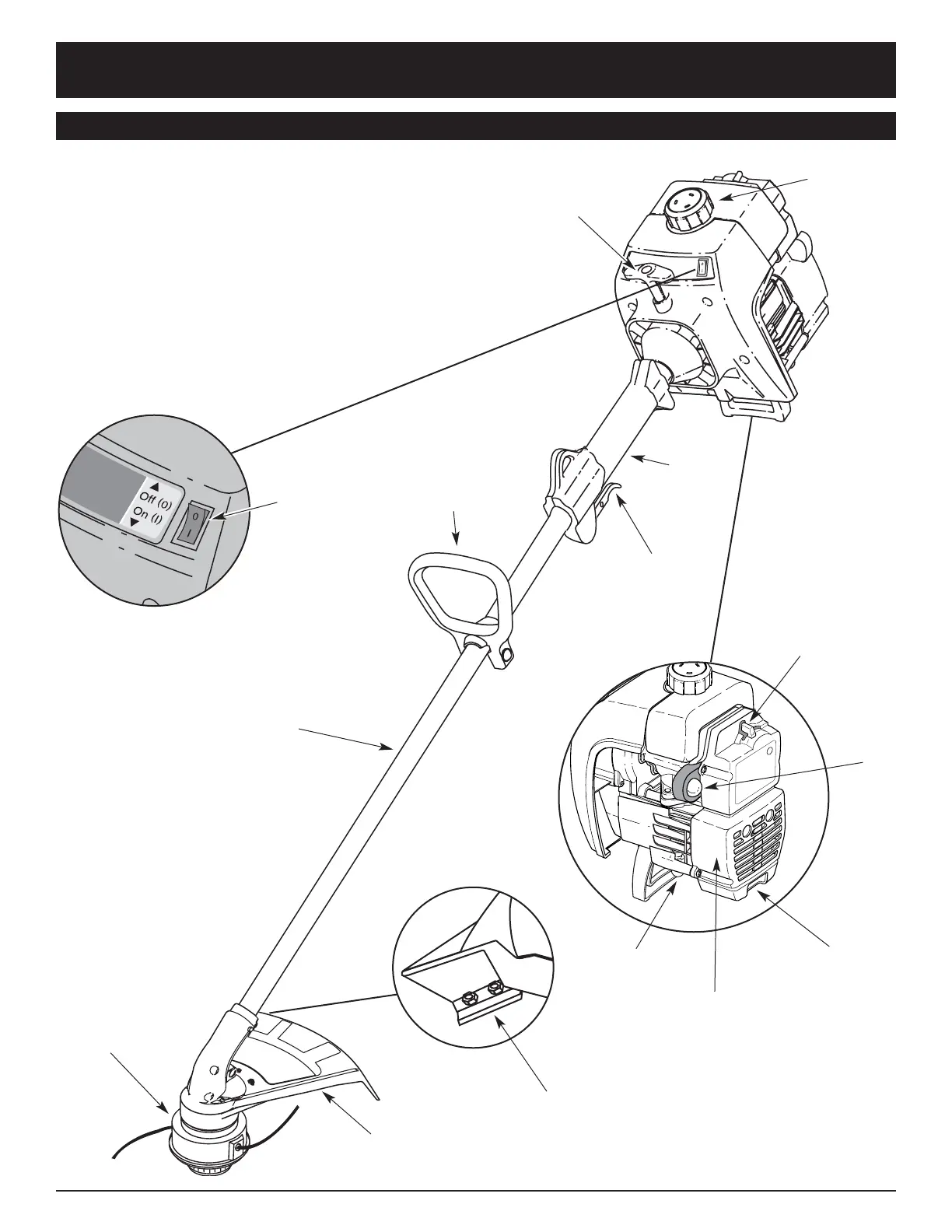 Off (o)
On (I)
0
I