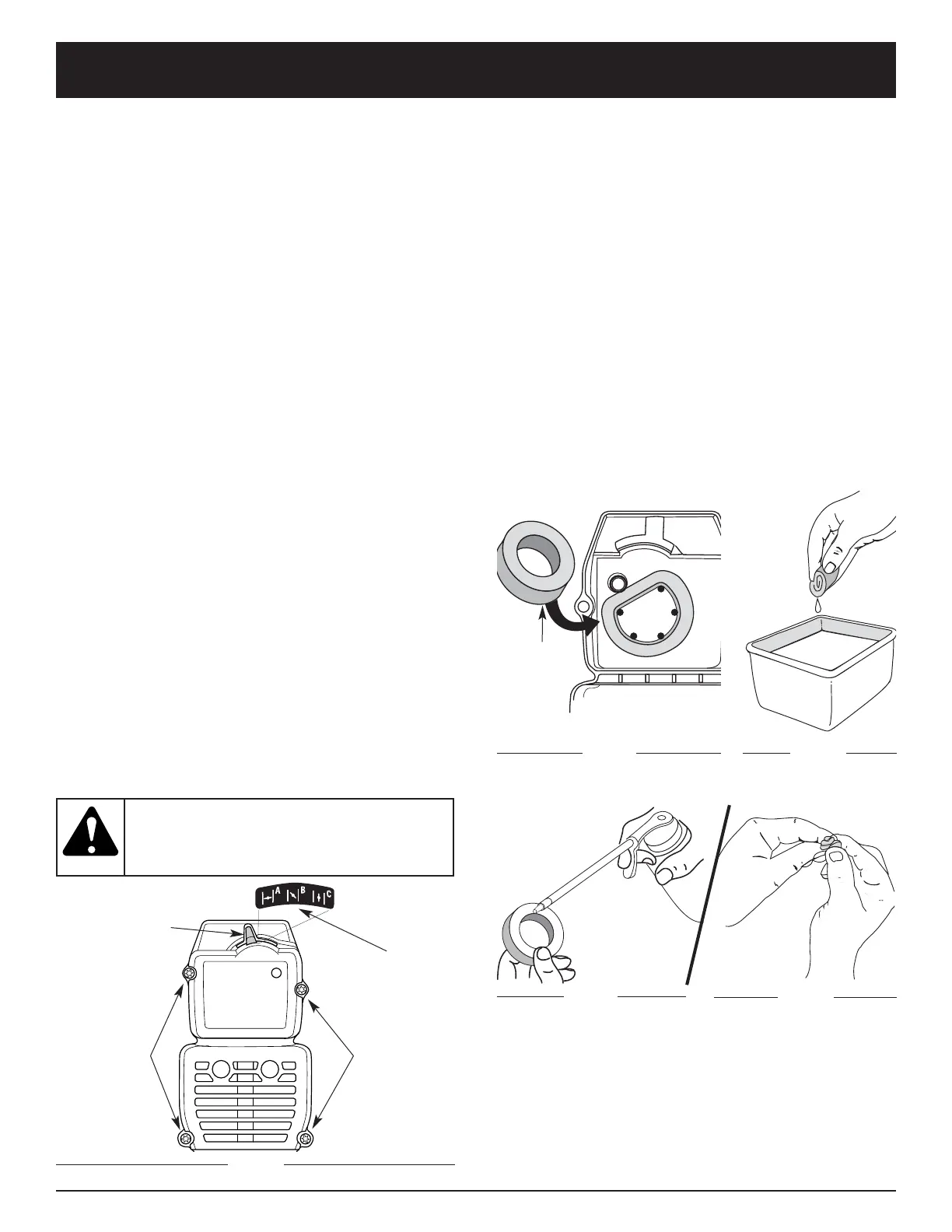 A

B

C