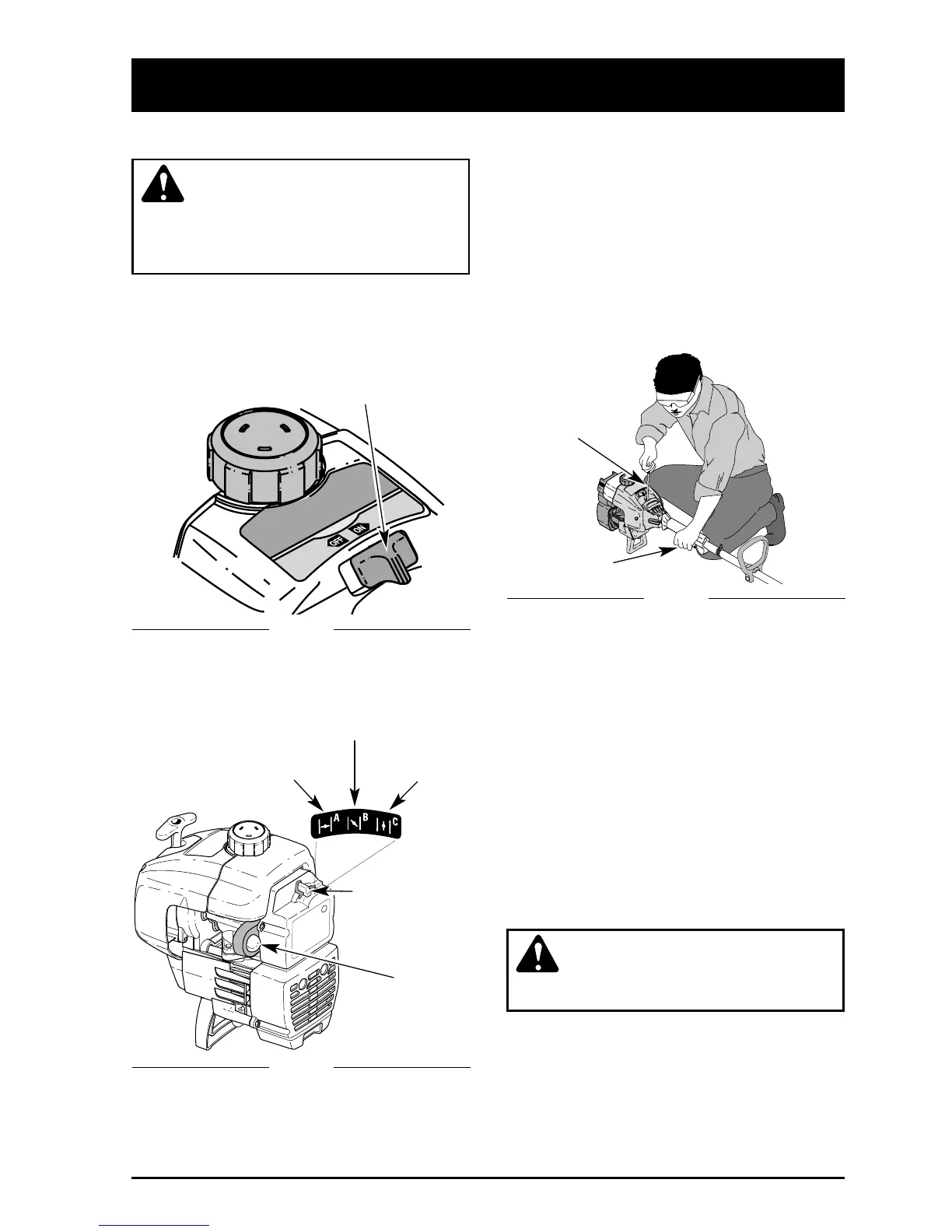 OFF ON

A B C