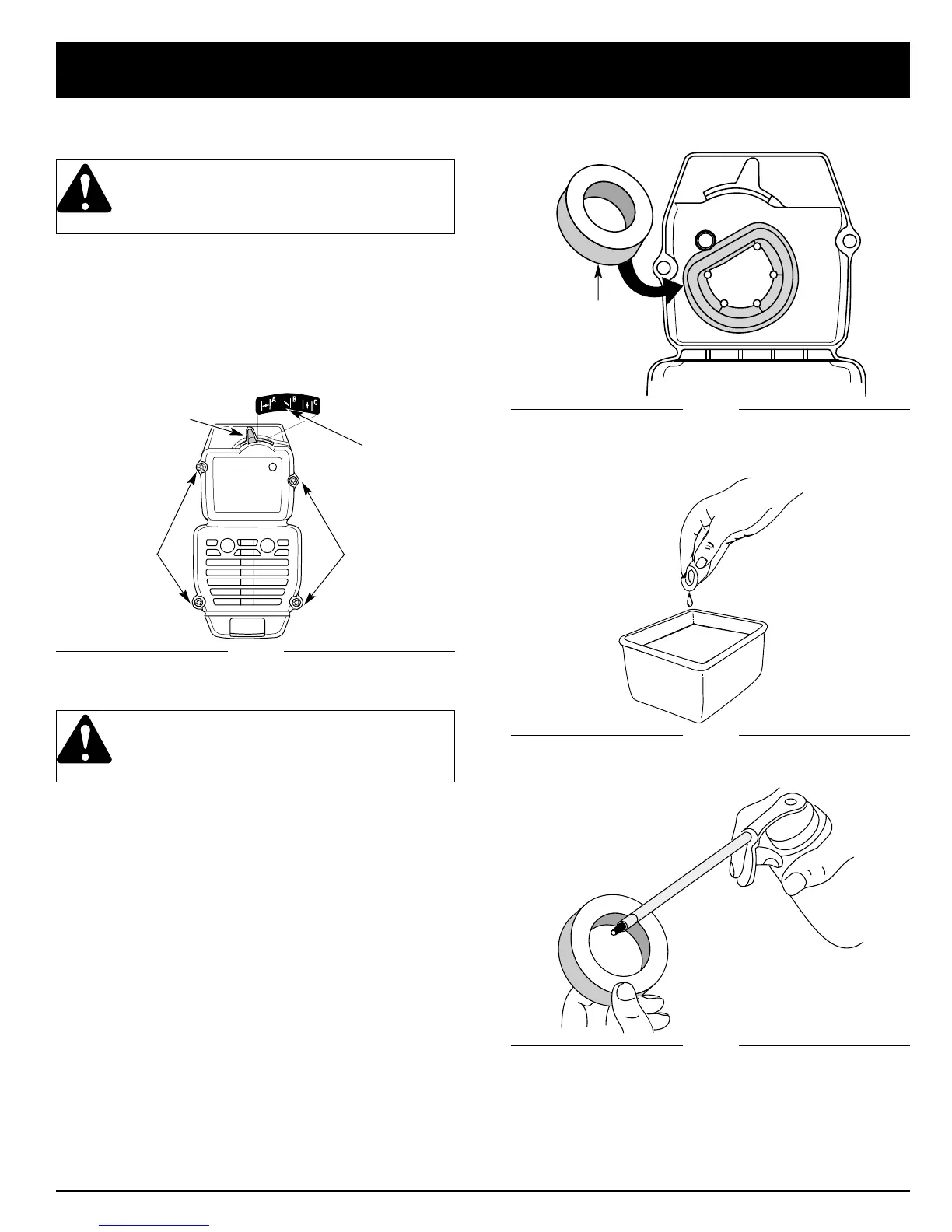 A B C