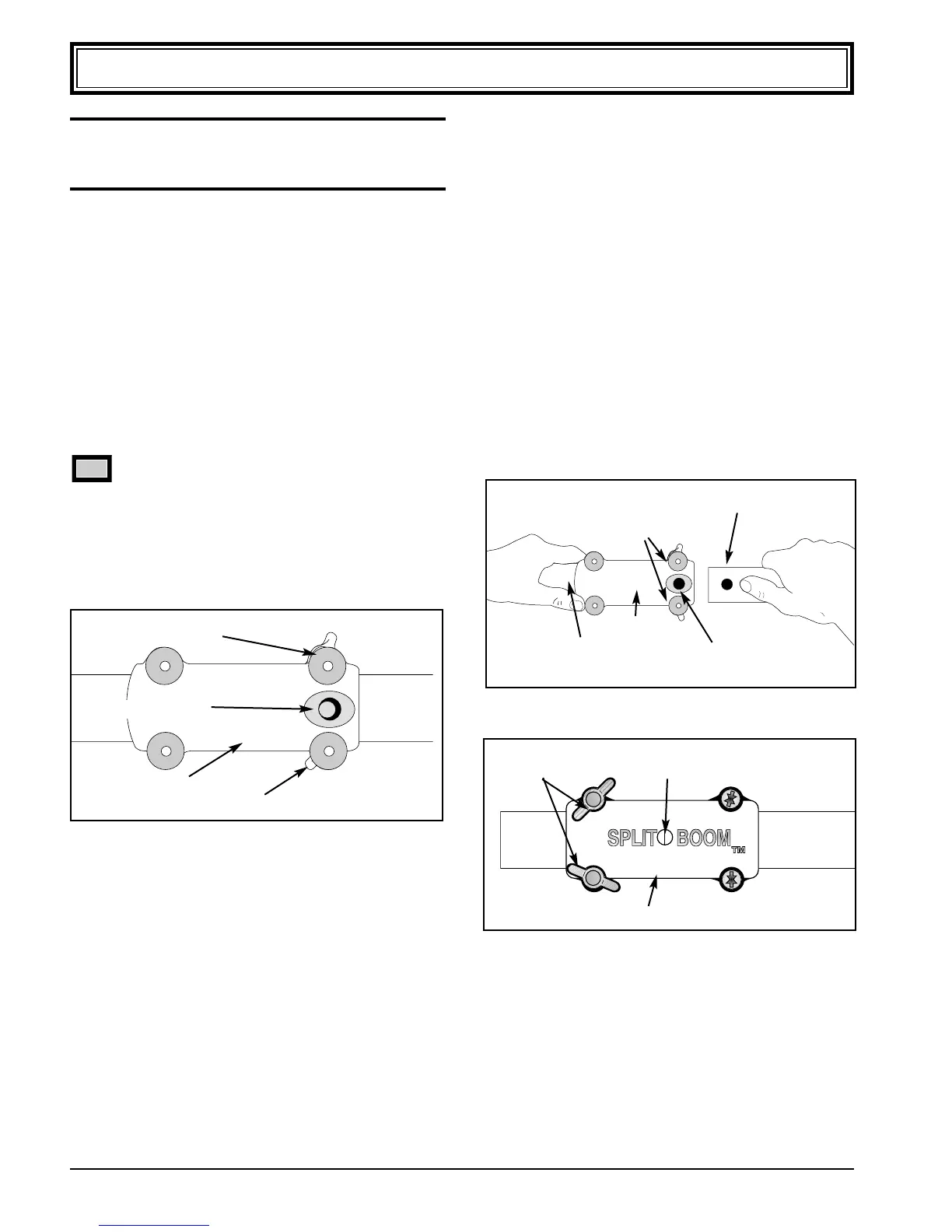 SPLIT BOOM TM