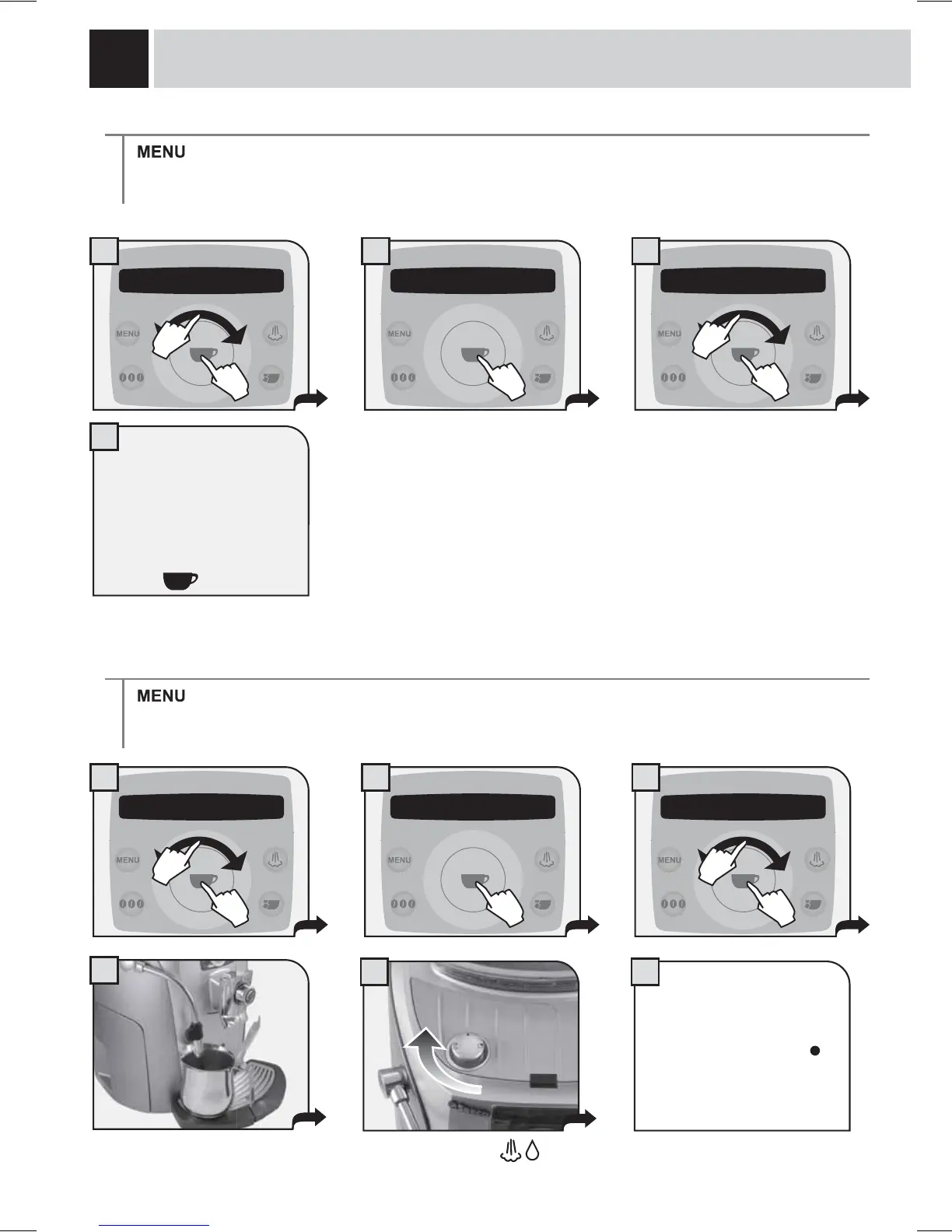 MENU

MENU

MENU

MENU

MENU

MENU

MENU

MENU