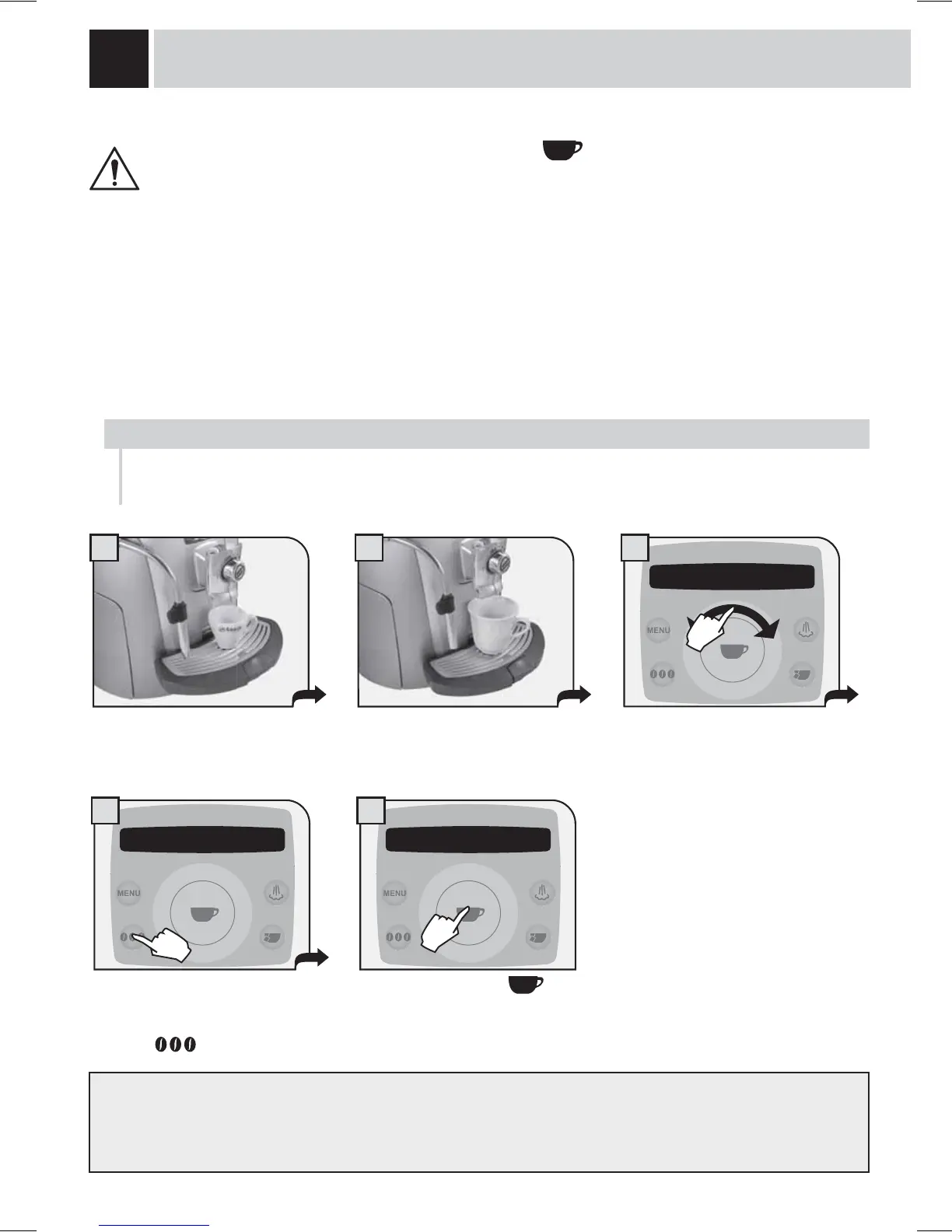 MENU

MENU

MENU