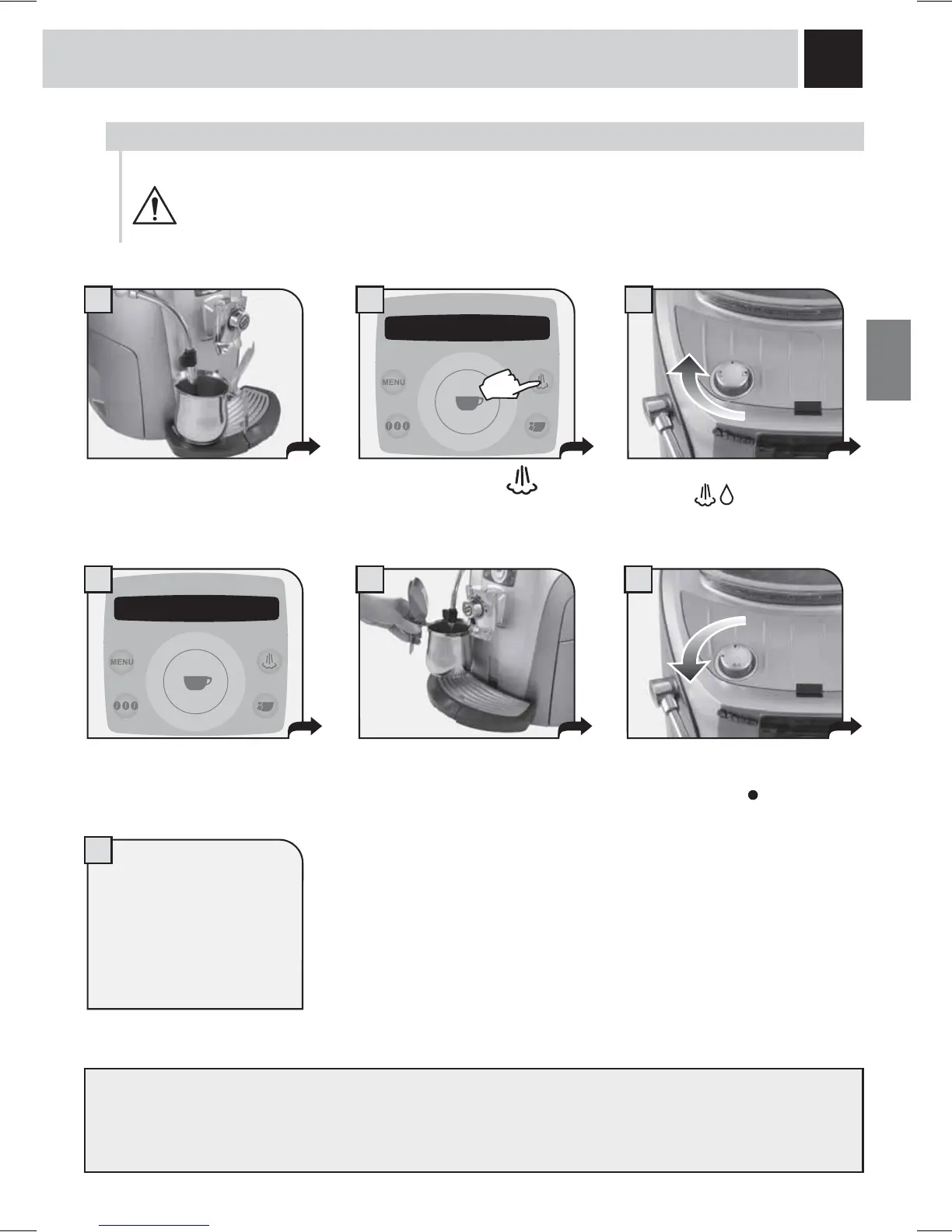 MENU

MENU