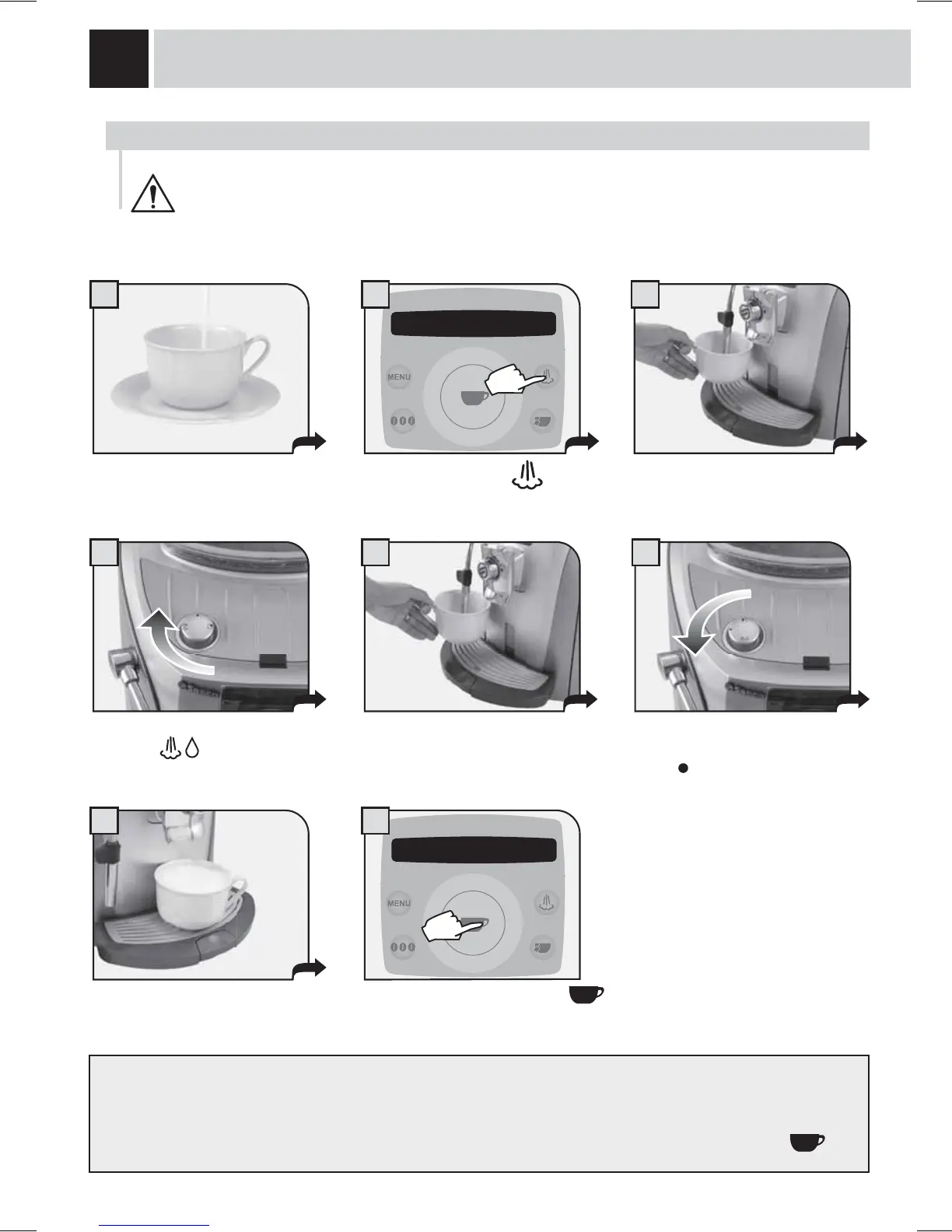 MENU

MENU