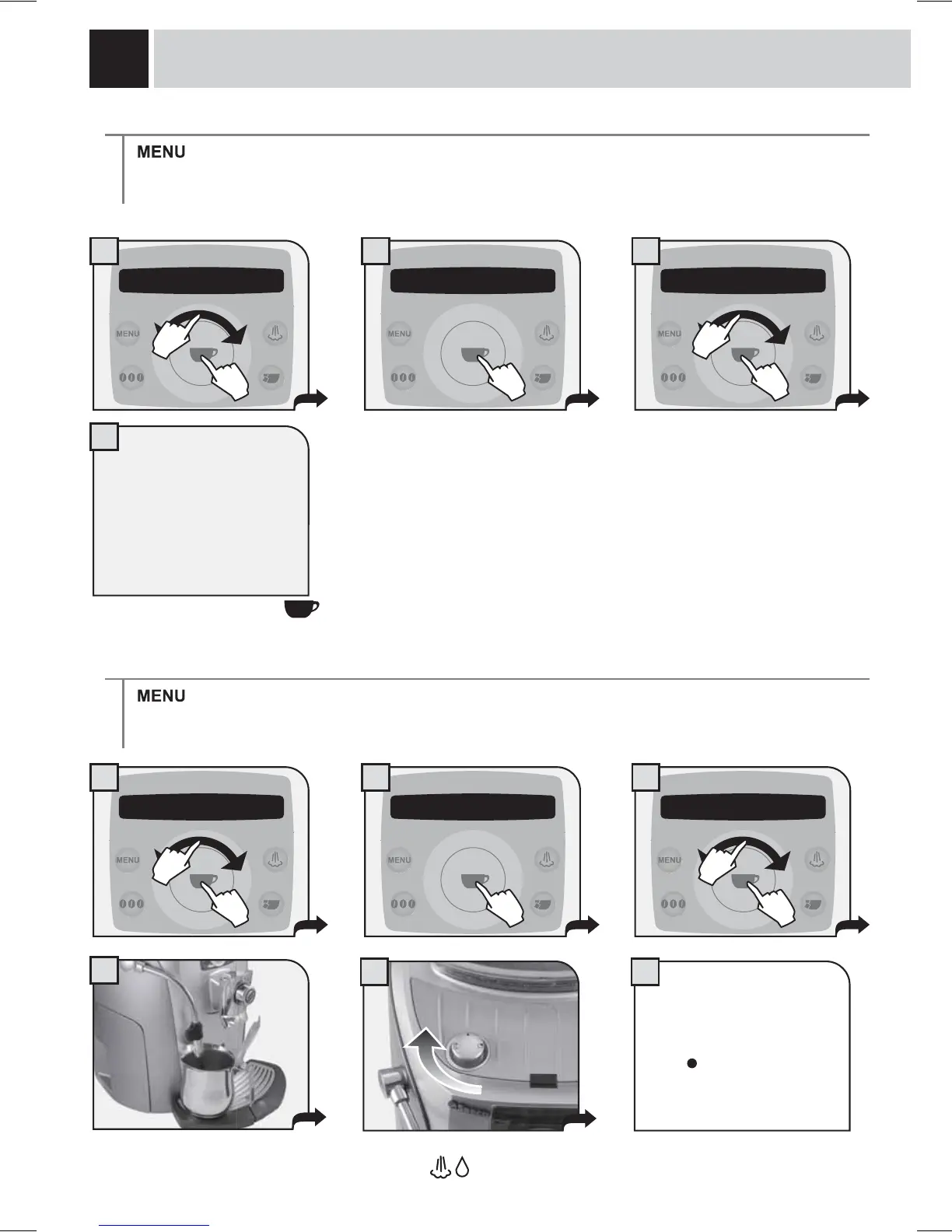 MENU

MENU

MENU

MENU

MENU

MENU

MENU

MENU