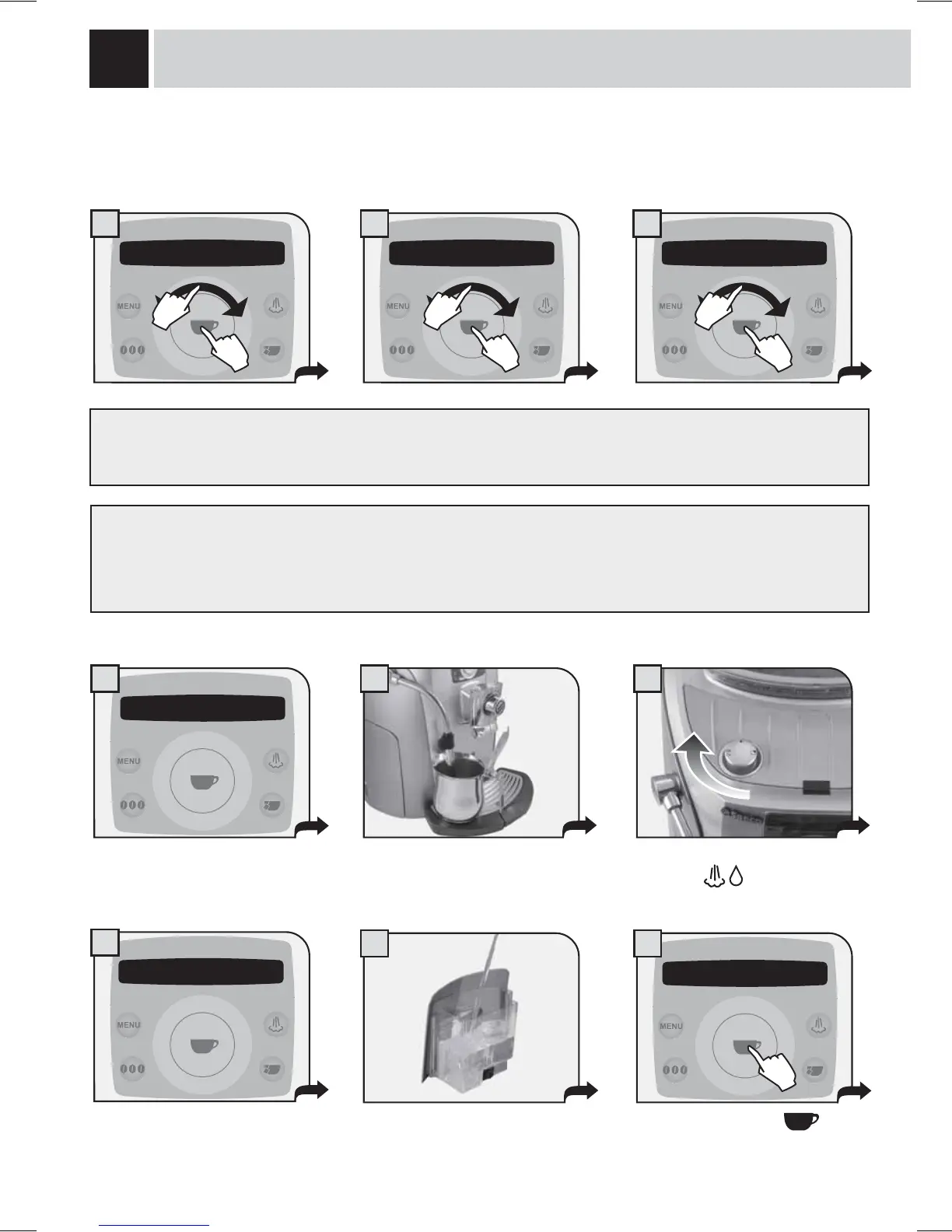 MENU

MENU

MENU

MENU

MENU

MENU