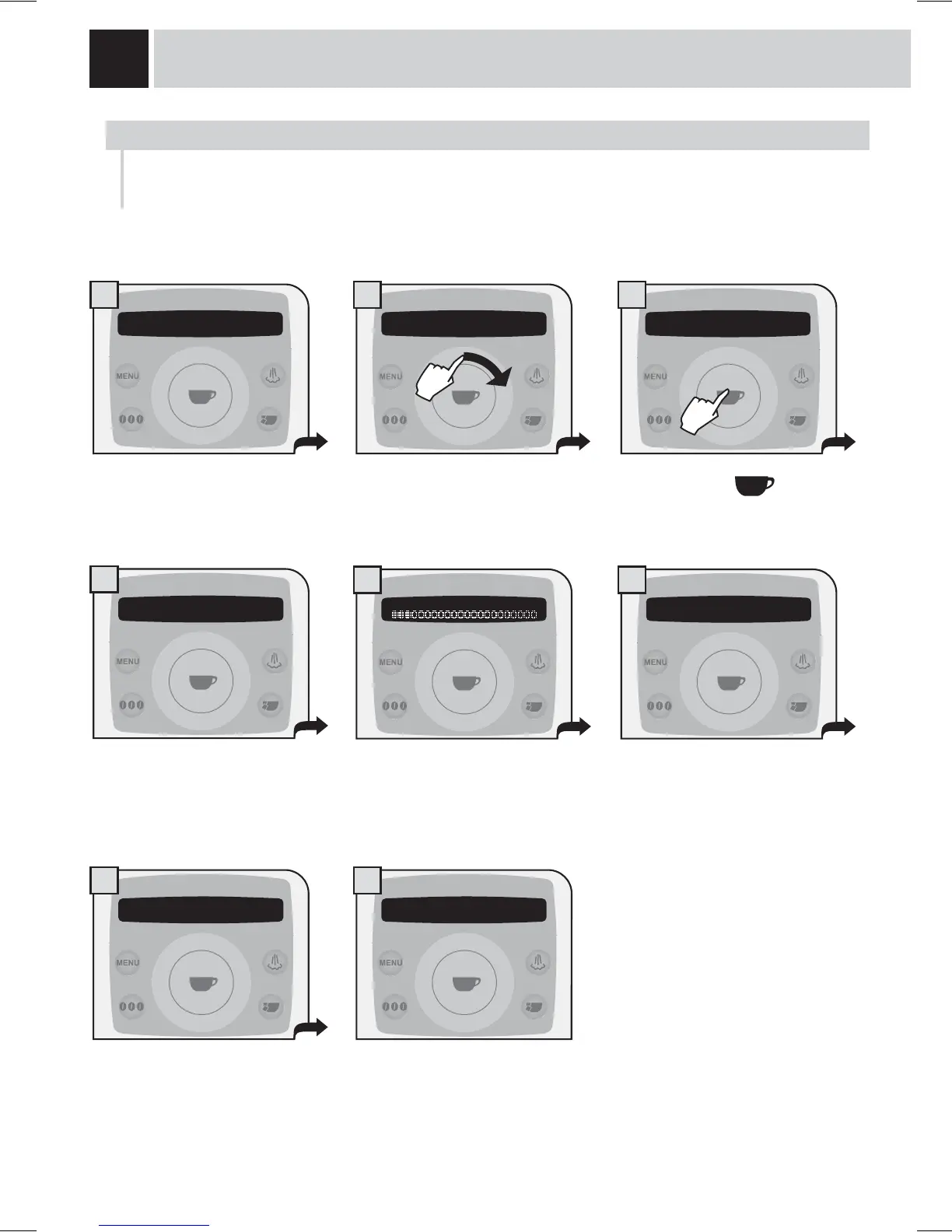 MENU

MENU

MENU

MENU

MENU

MENU

MENU

MENU