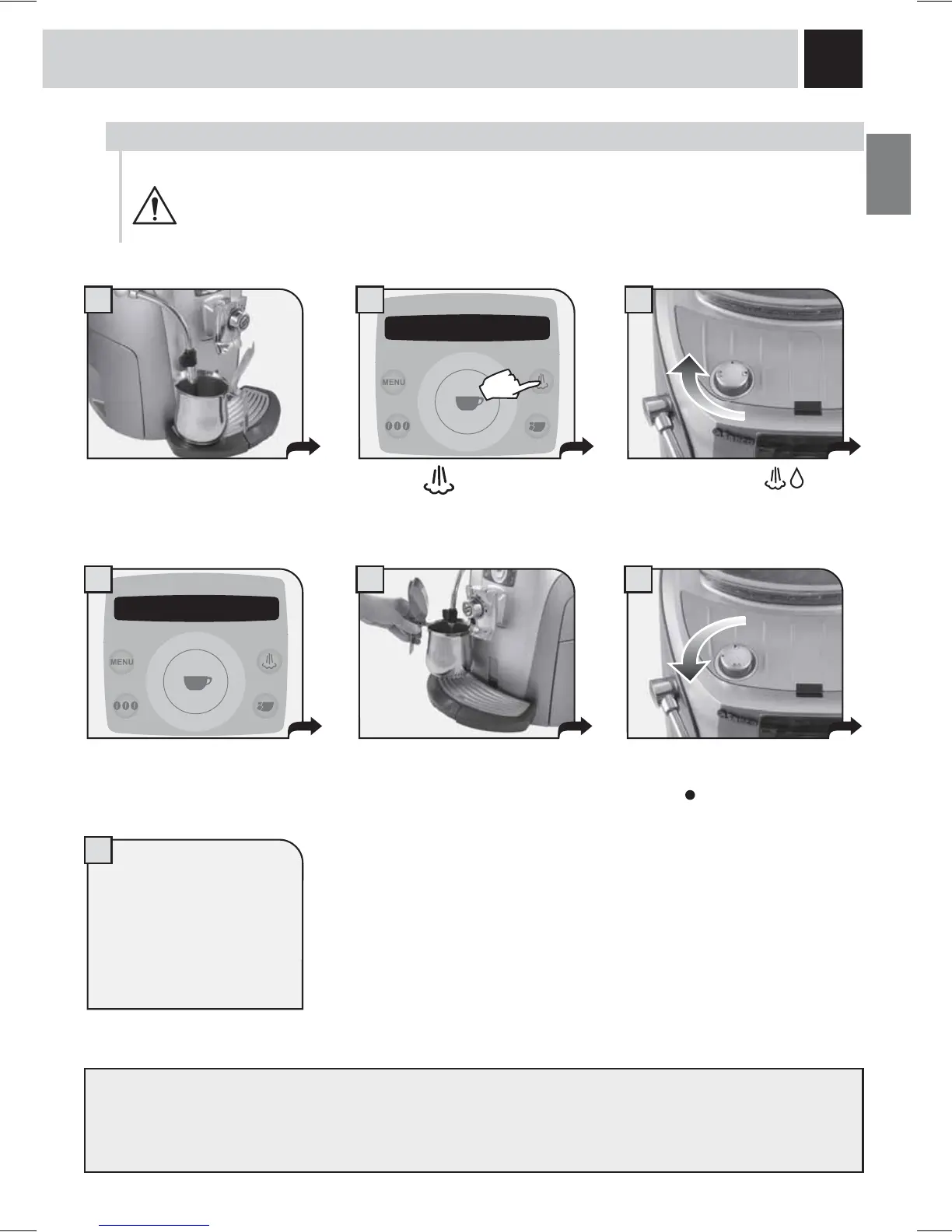 MENU

MENU