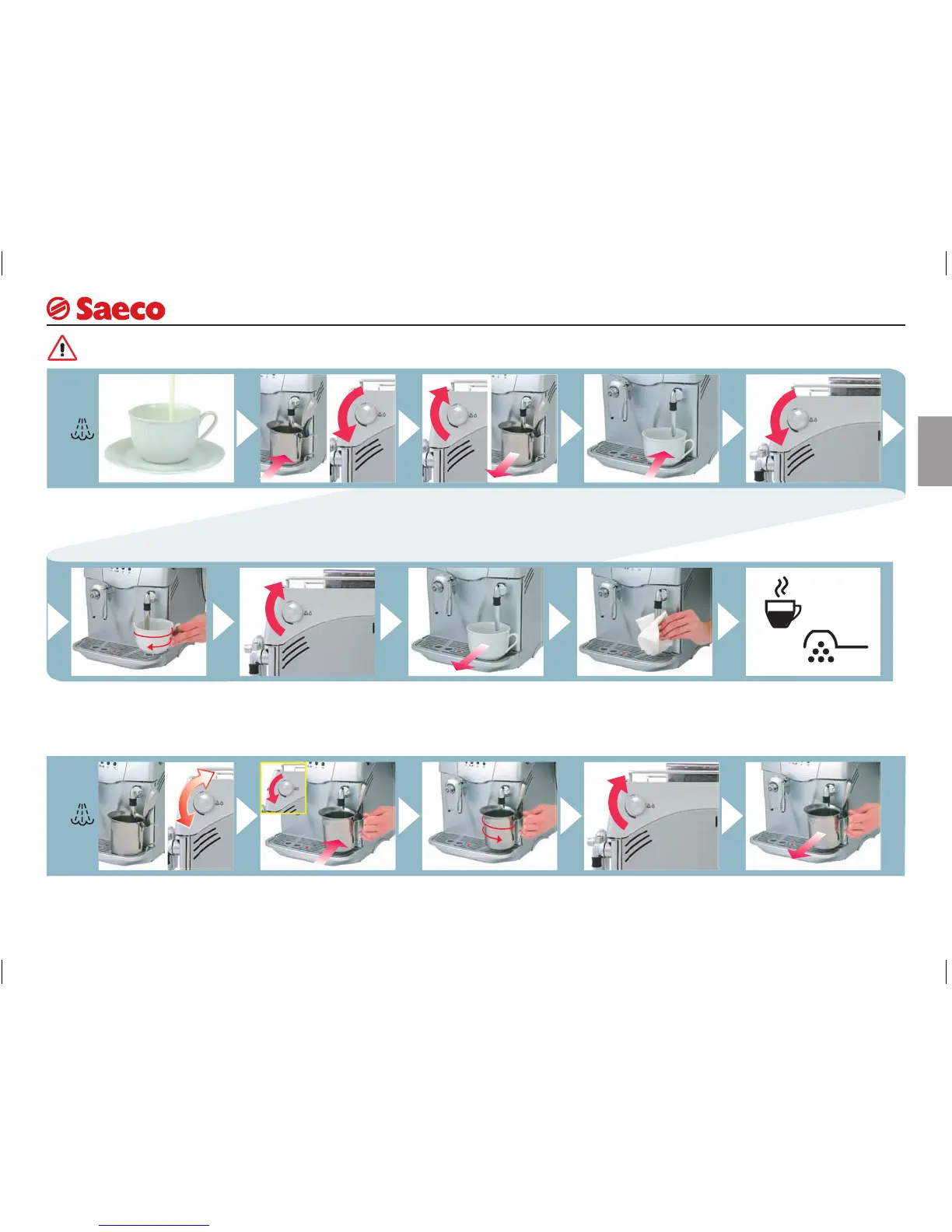 Saeco