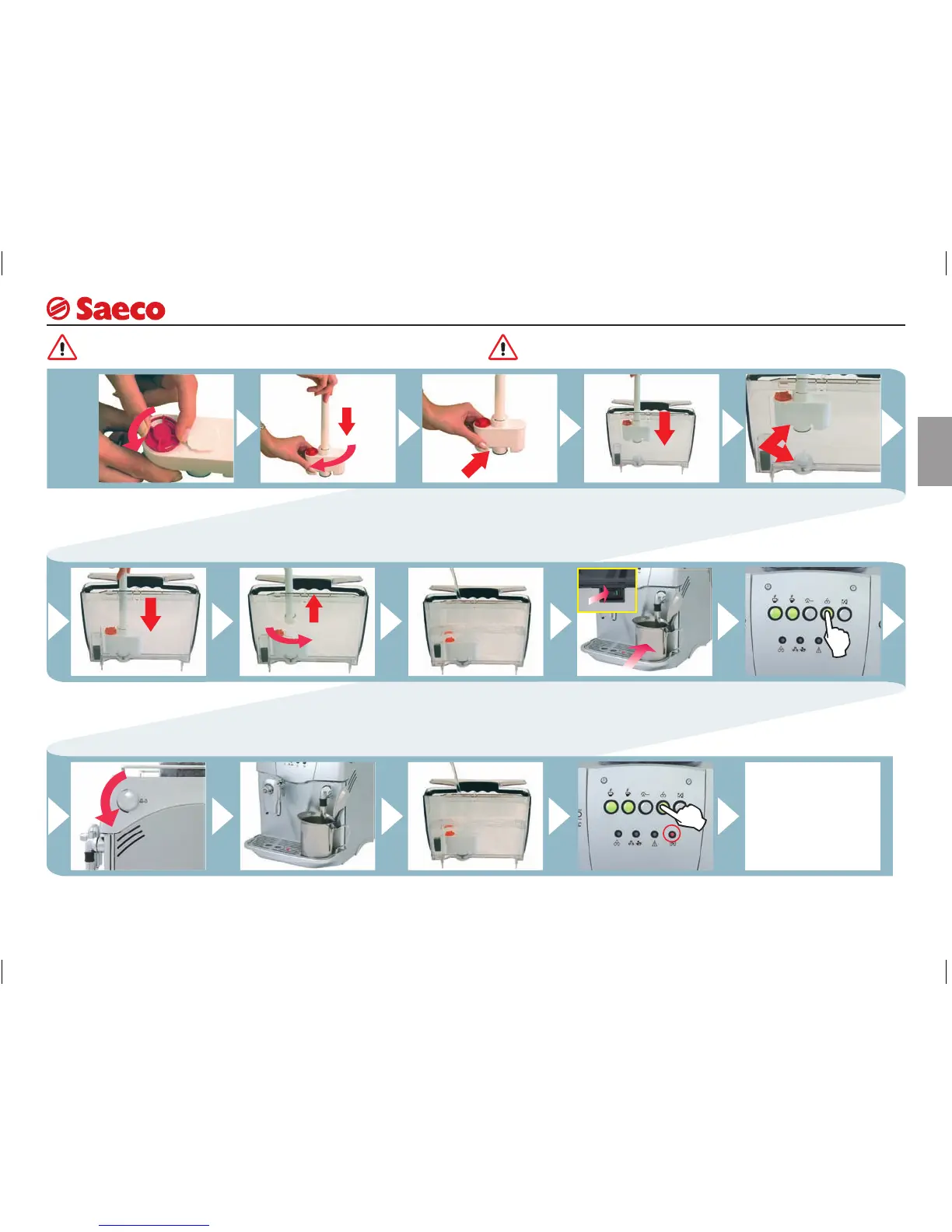 Saeco