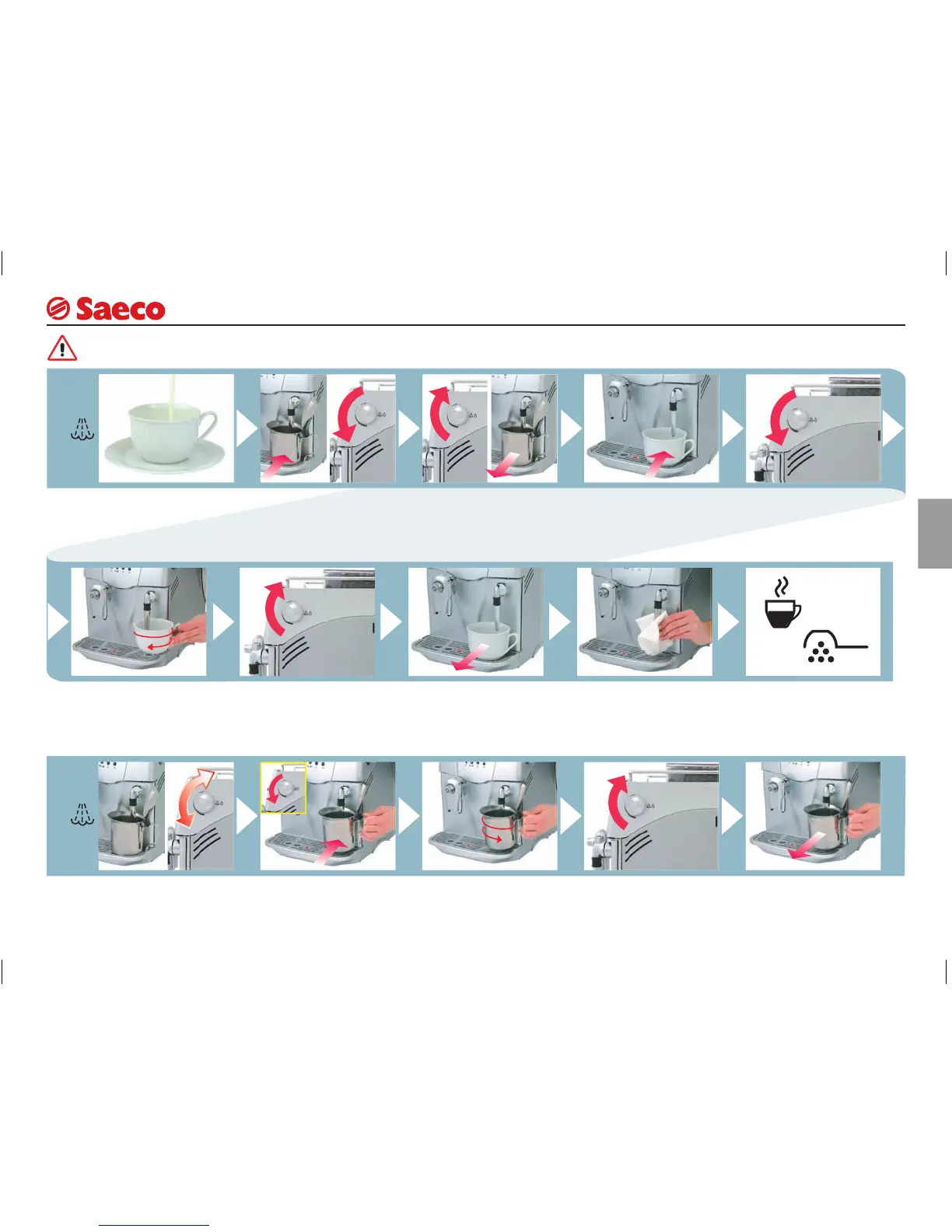 Saeco