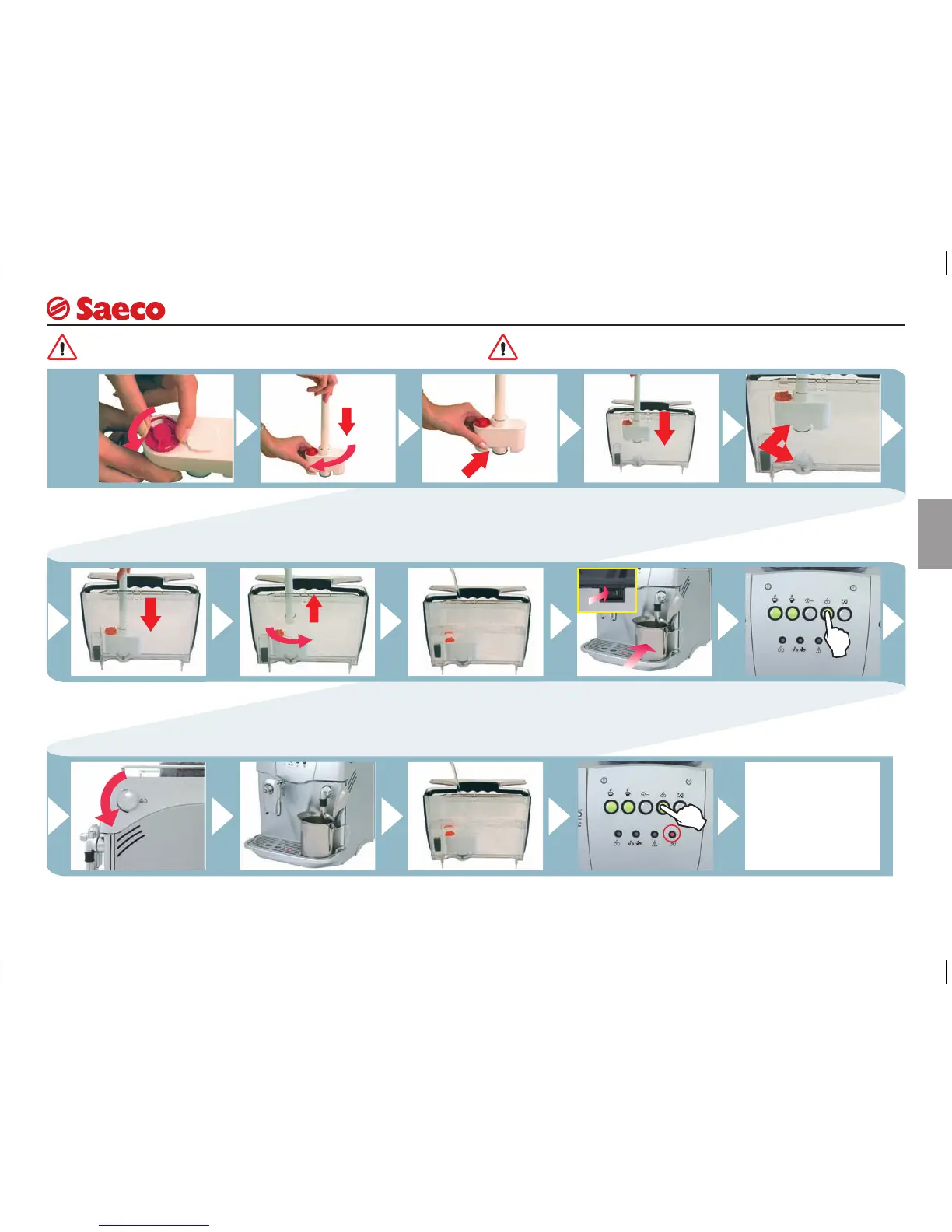 Saeco