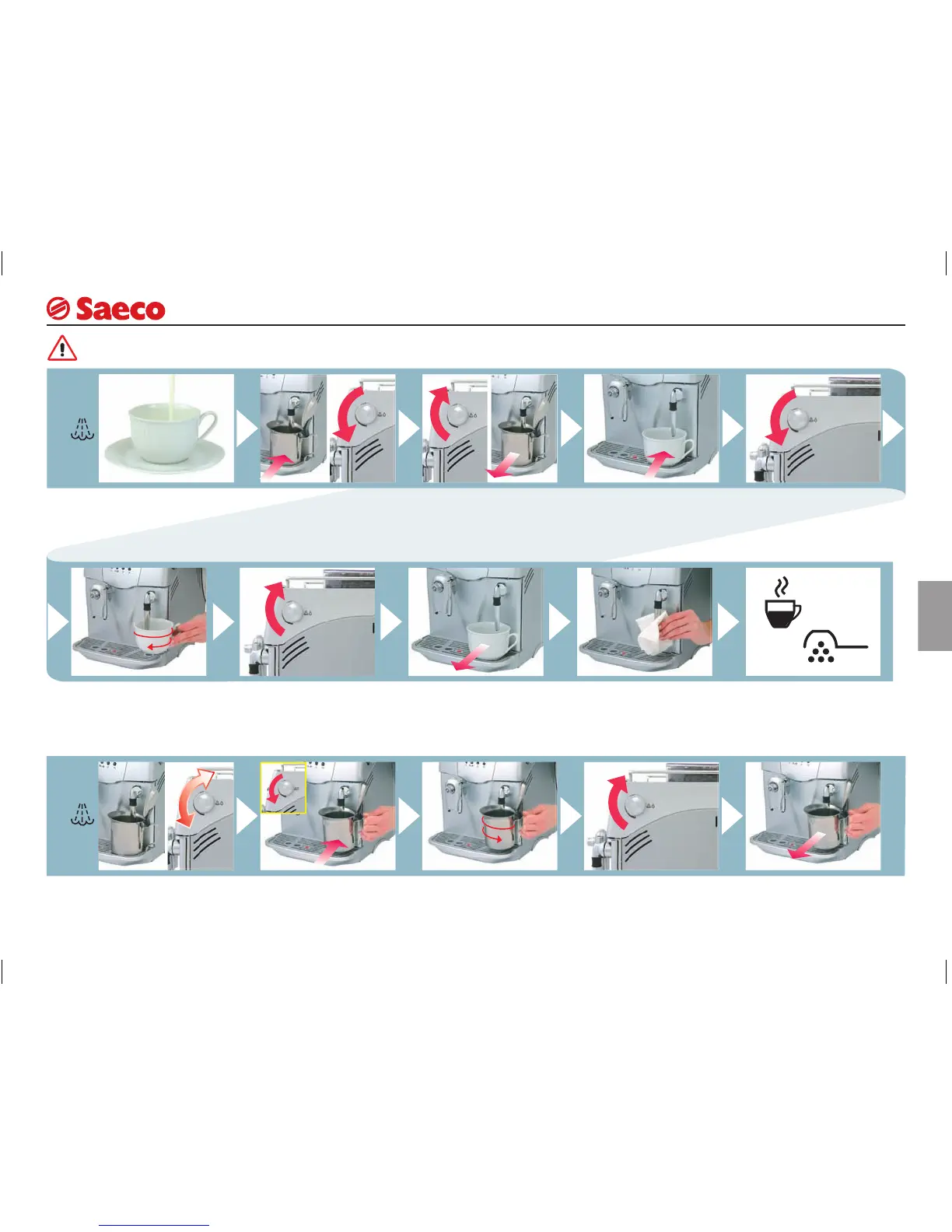 Saeco