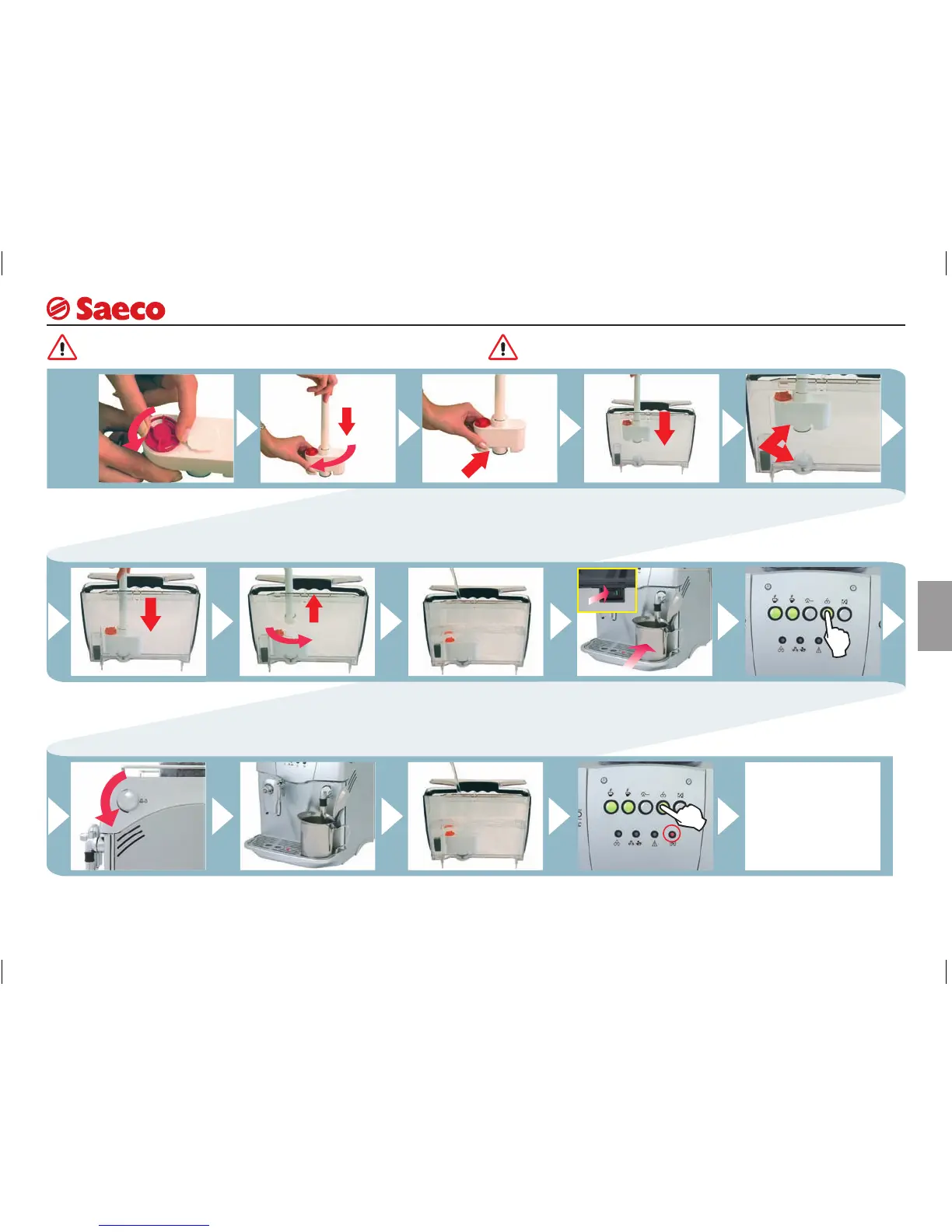 Saeco