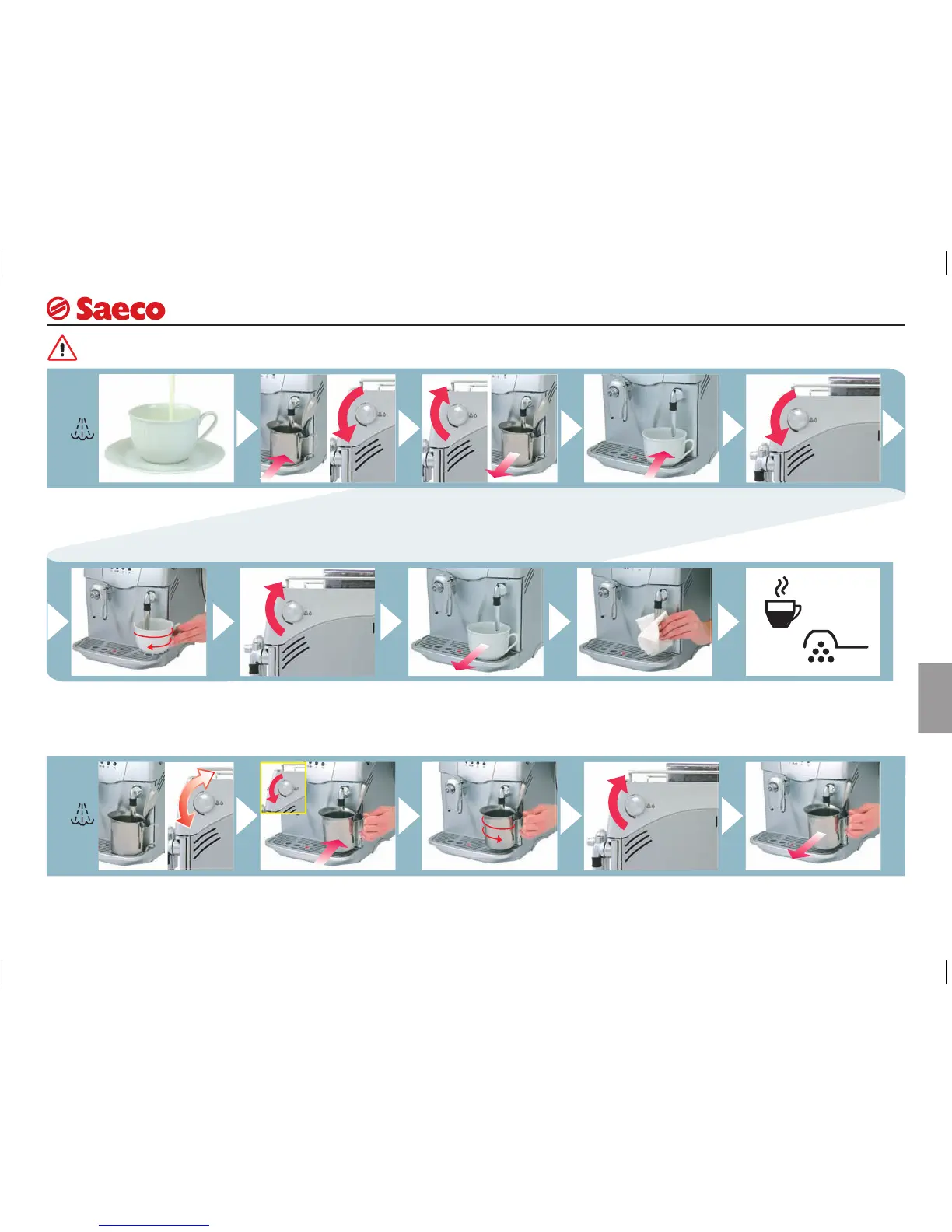 Saeco