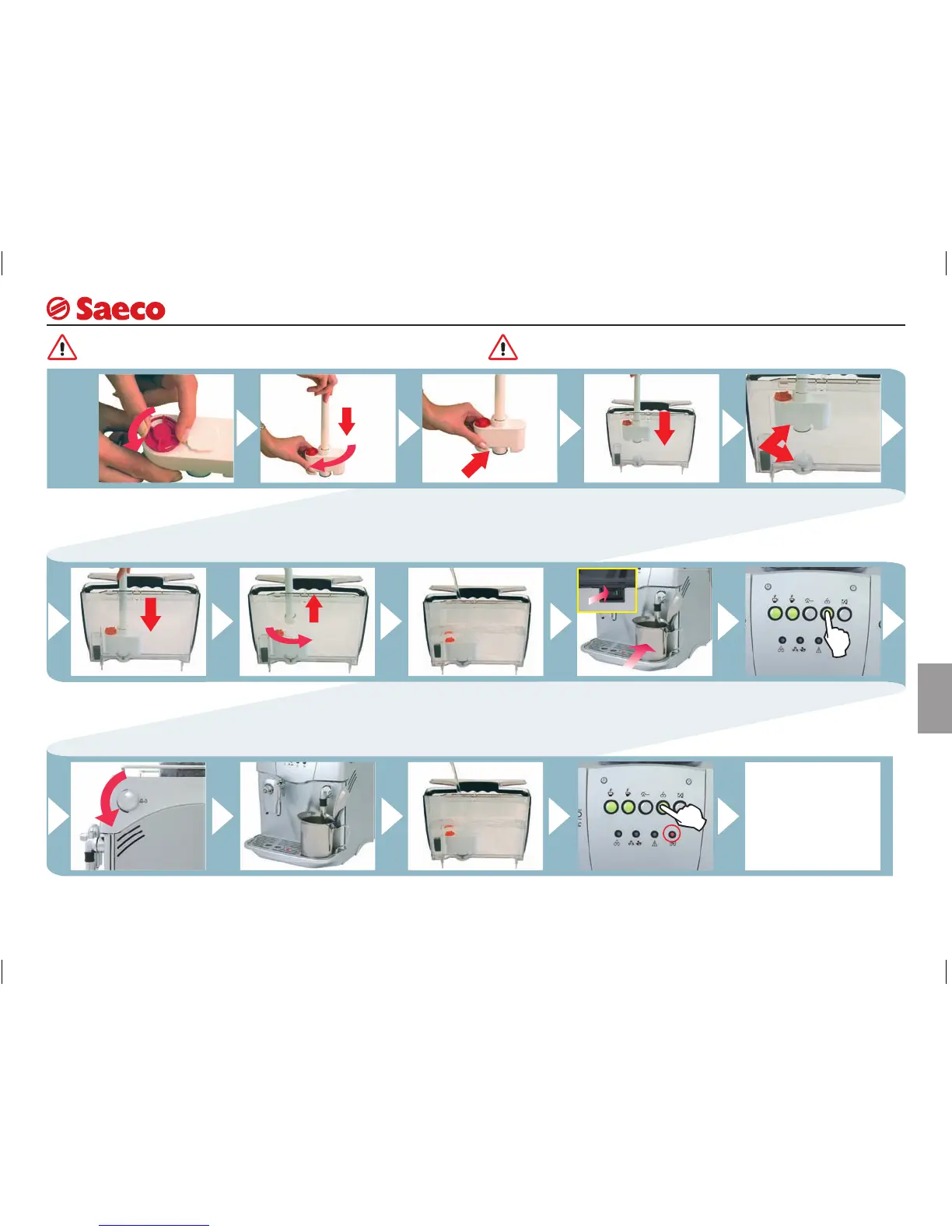 Saeco