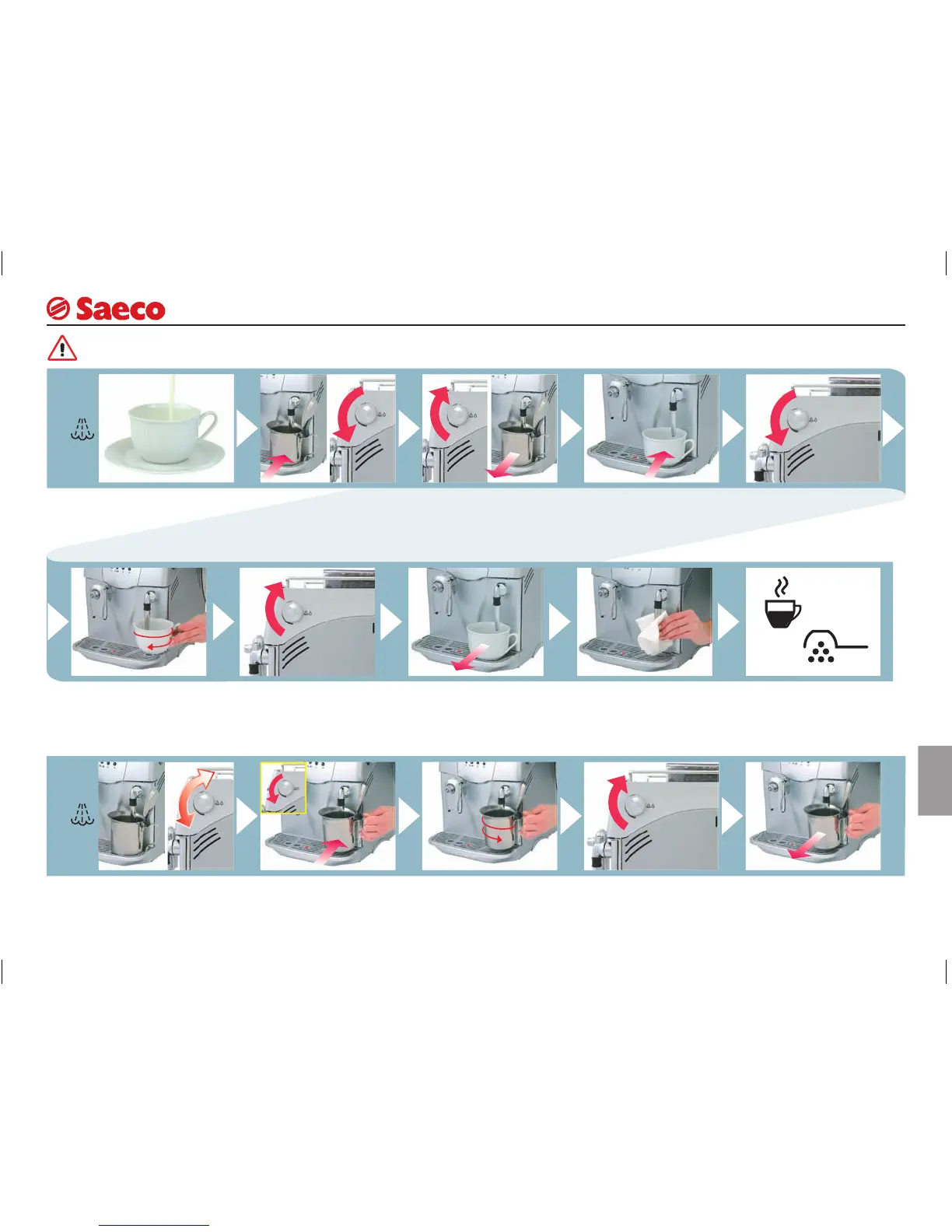 Saeco