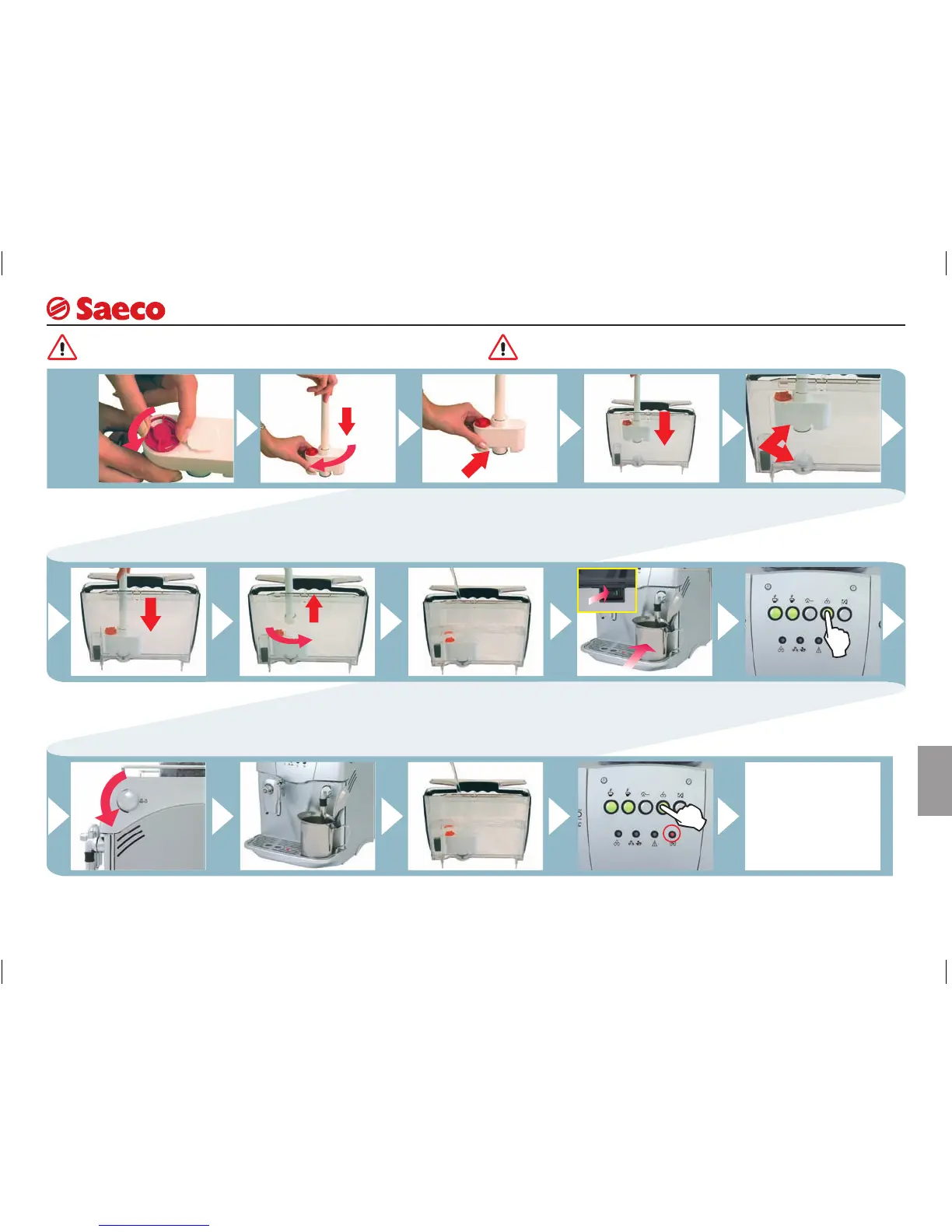 Saeco