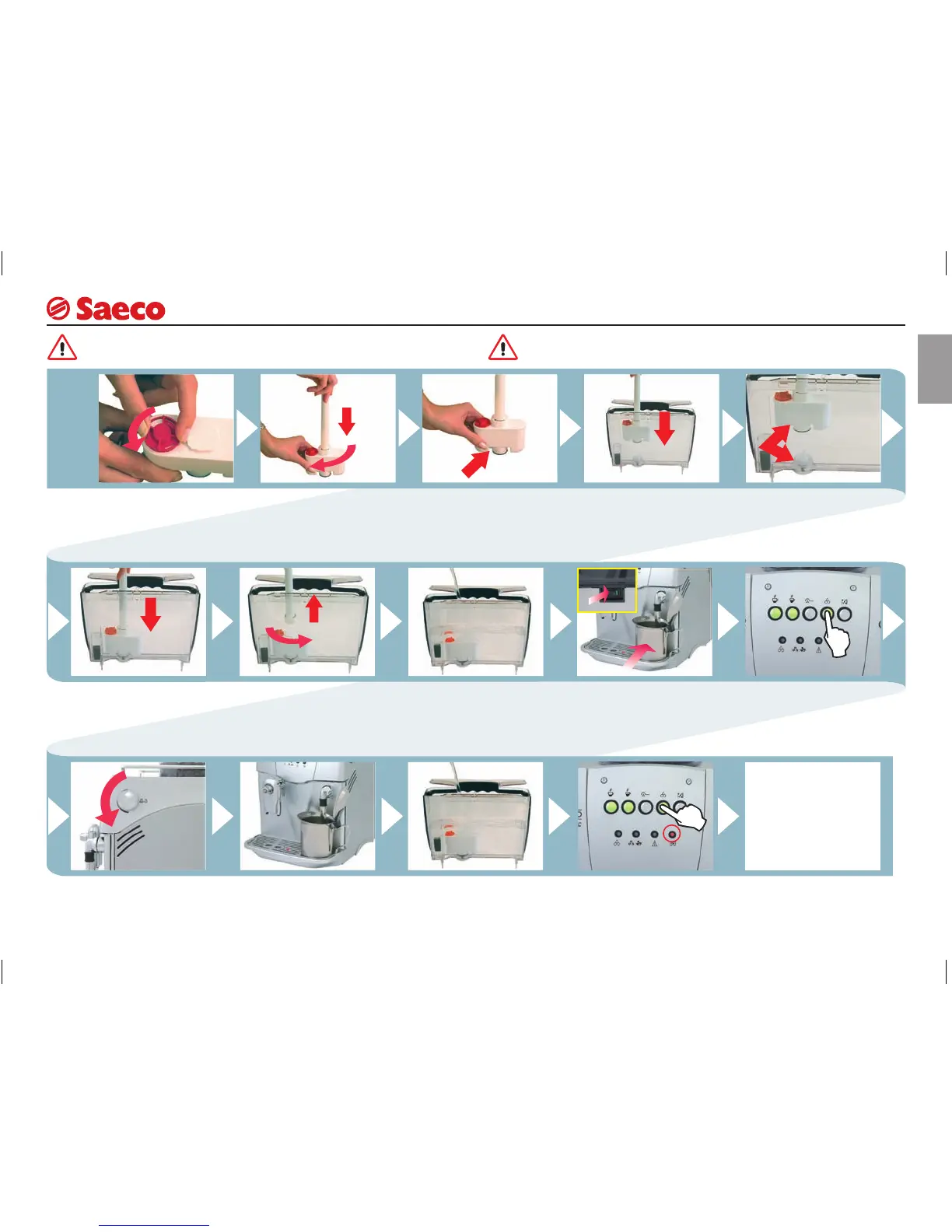 Saeco