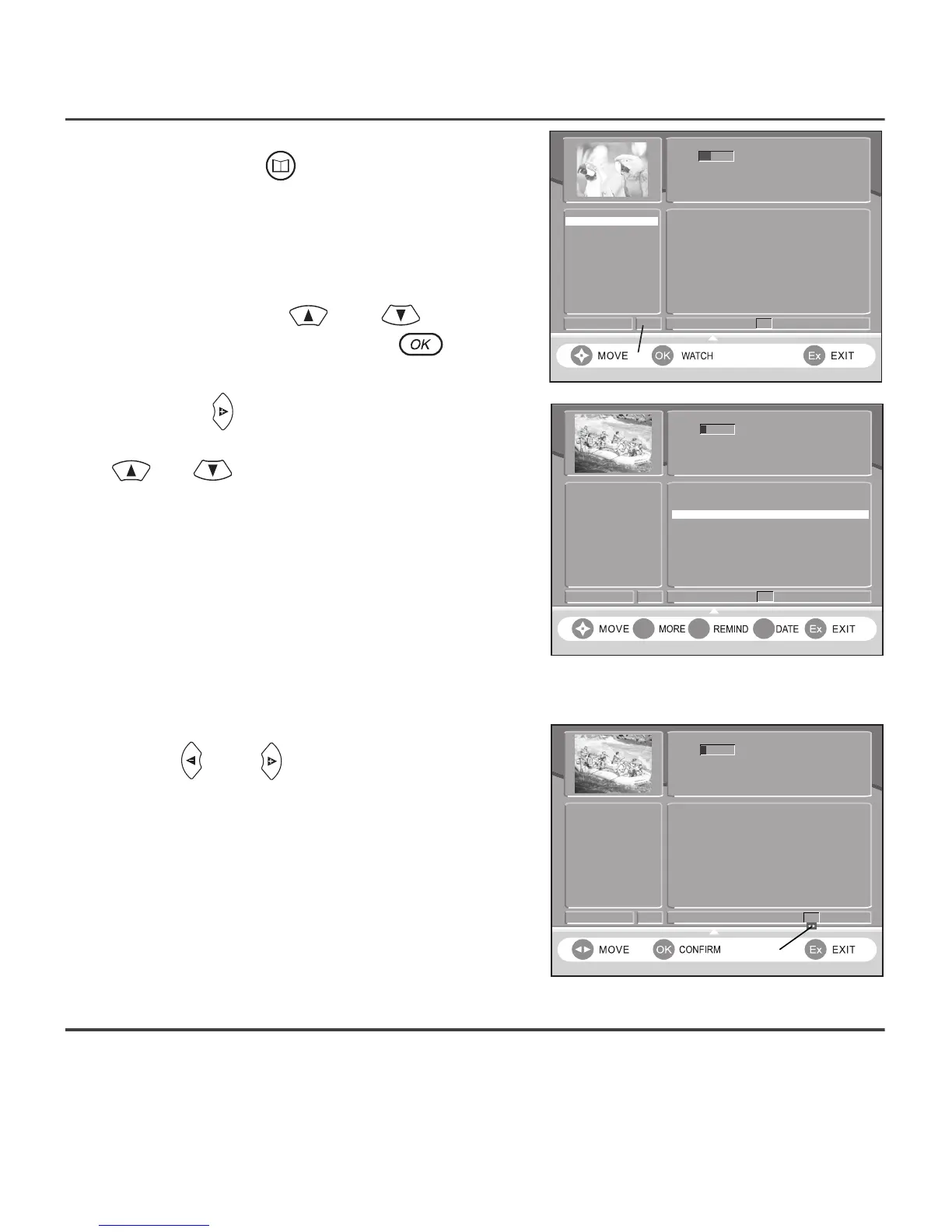 MOVE
OK
WATCH
Ex
EXIT

MOVE
MORE
REMIND
DATE
Ex
EXIT

MOVE
OK
CONFIRM
Ex
EXIT