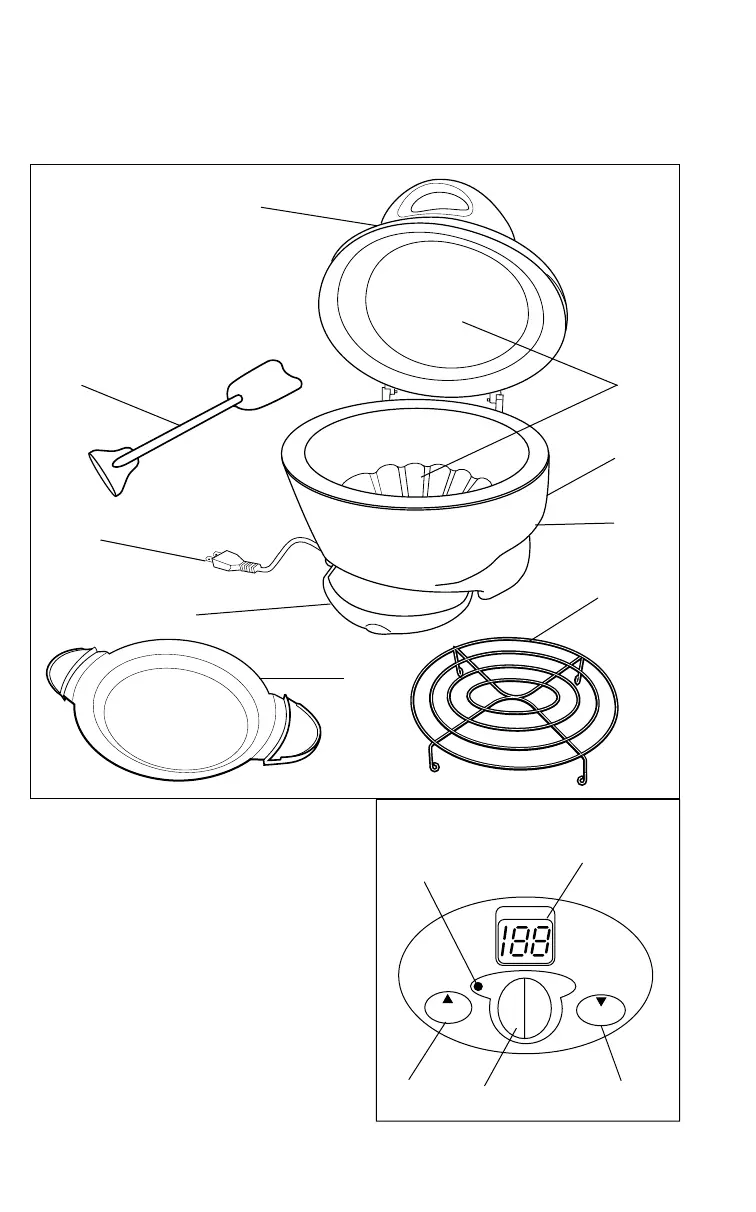 188