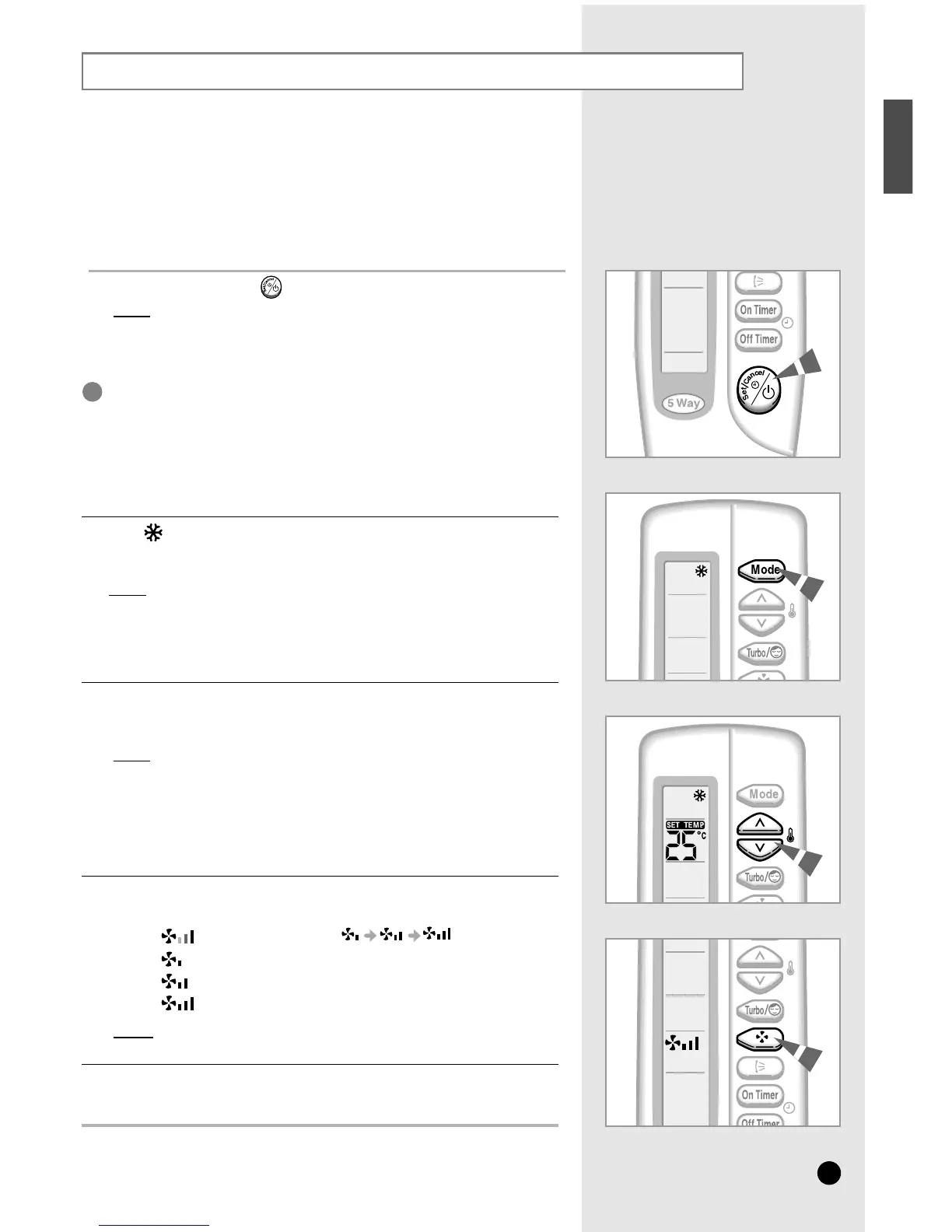 On Timer

Off Timer

Set/Cancel

5 Way

Mode

Turbo/

Mode

SET TEMP

25 °C

Turbo/

Turbo/

On Timer

Off Timer