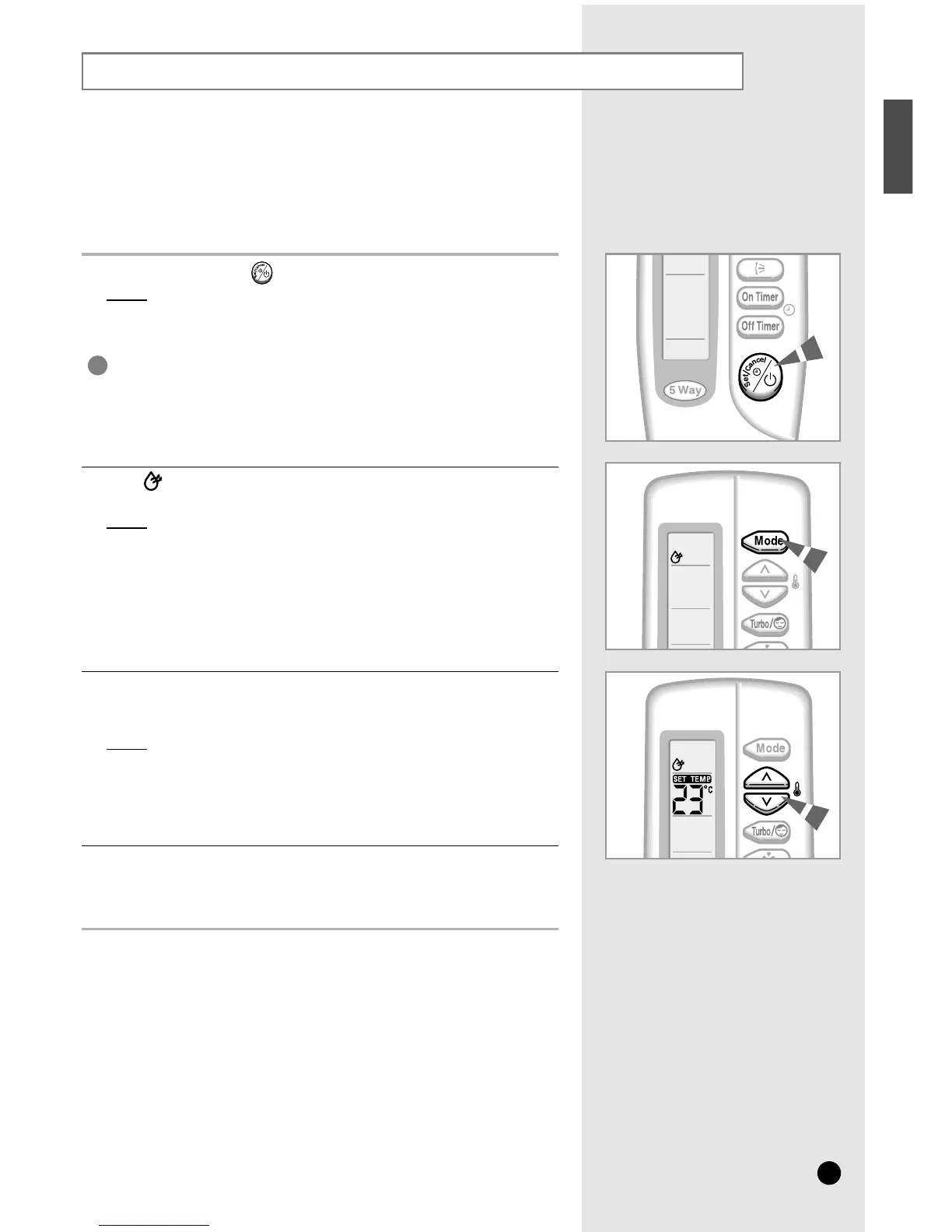 On Timer

Off Timer

Set/Cancel

5 Way

Mode

Turbo/

Mode

SET TEMP

23 °C

Turbo/