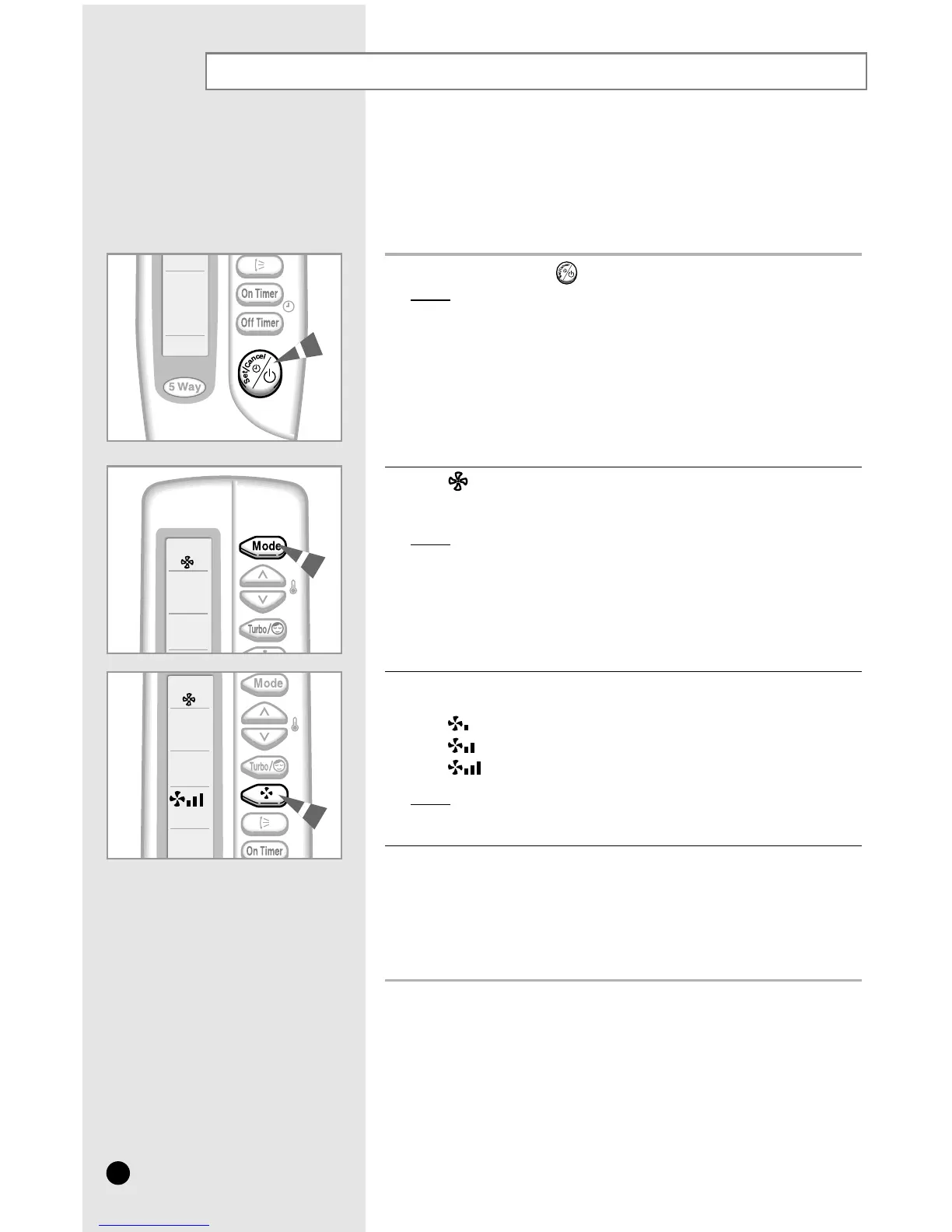 On Timer

Off Timer

Set/Cancel

5 Way

Mode

Turbo/

Mode

Turbo/

On Timer