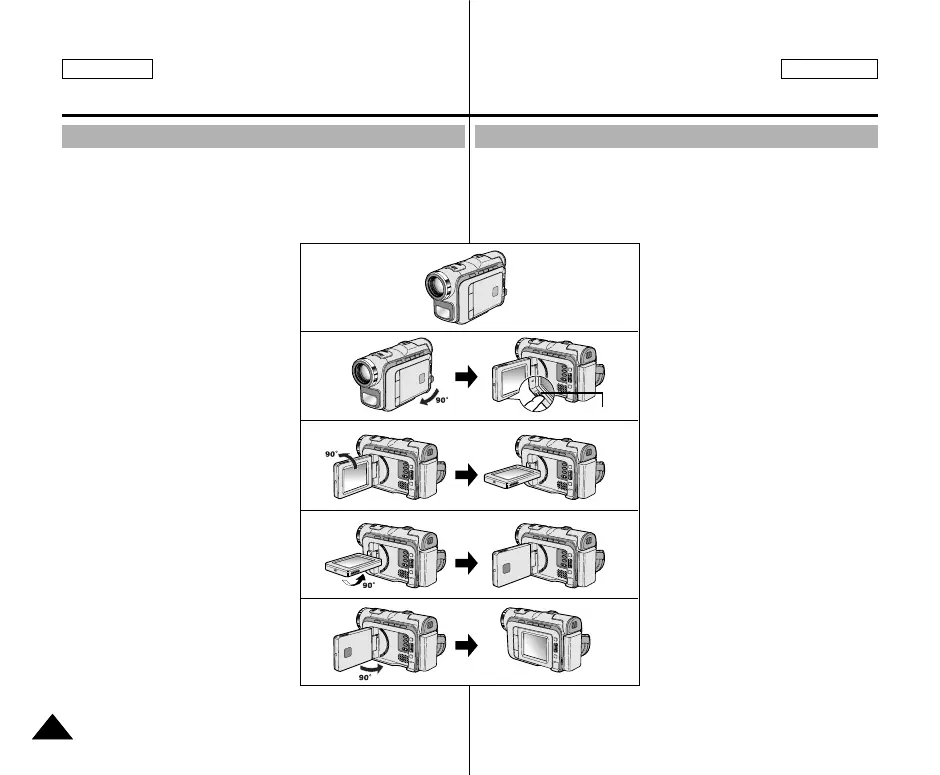 90°

90°

90°

90°