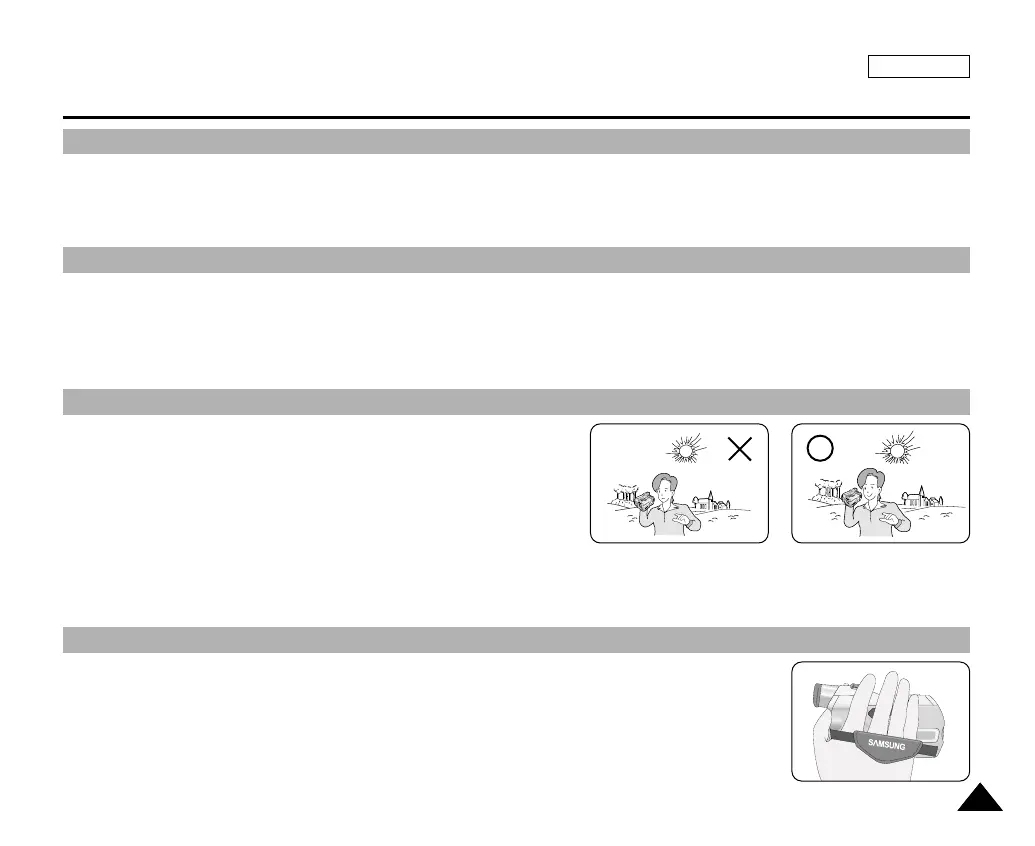 SAMSUNG