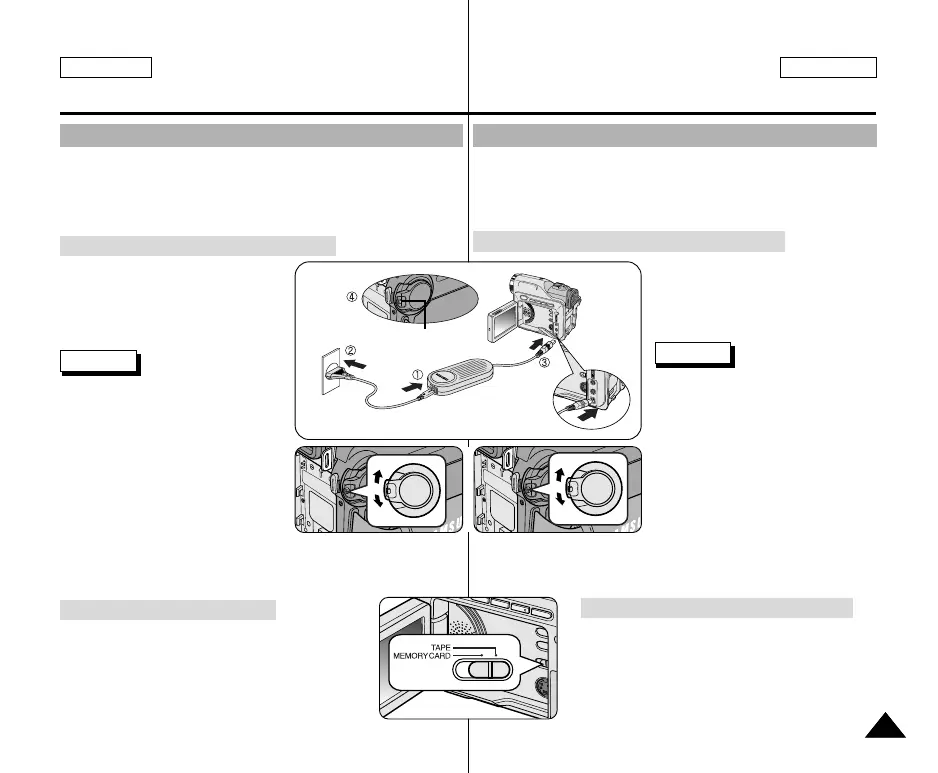 ④

②

①

③

TAPE
MEMORY CARD