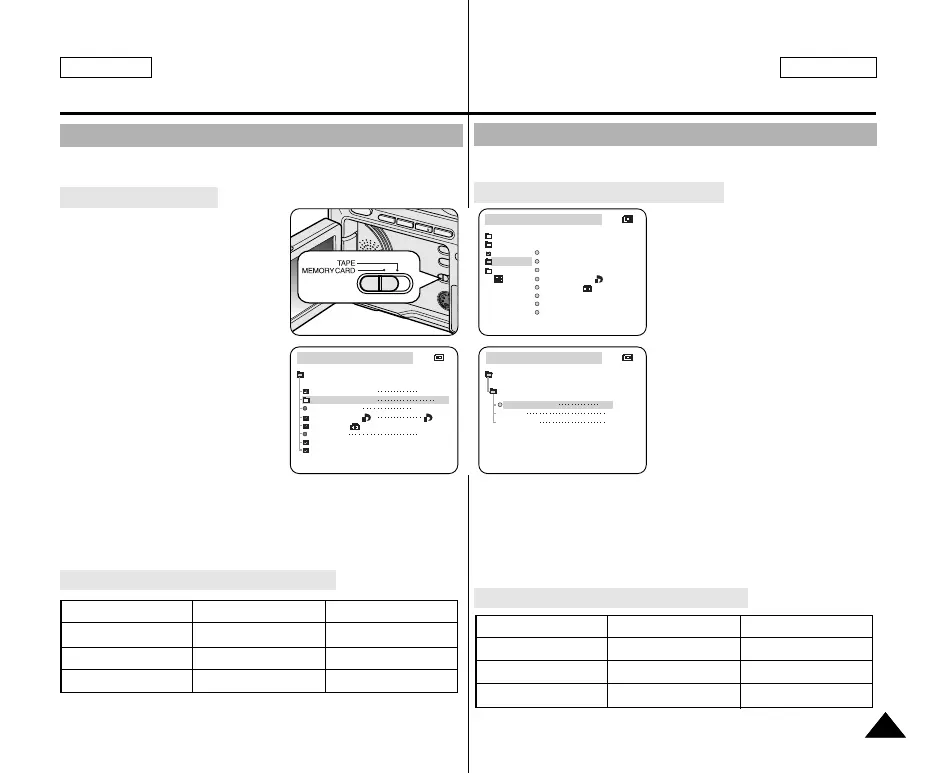 TAPE
MEMORY CARD