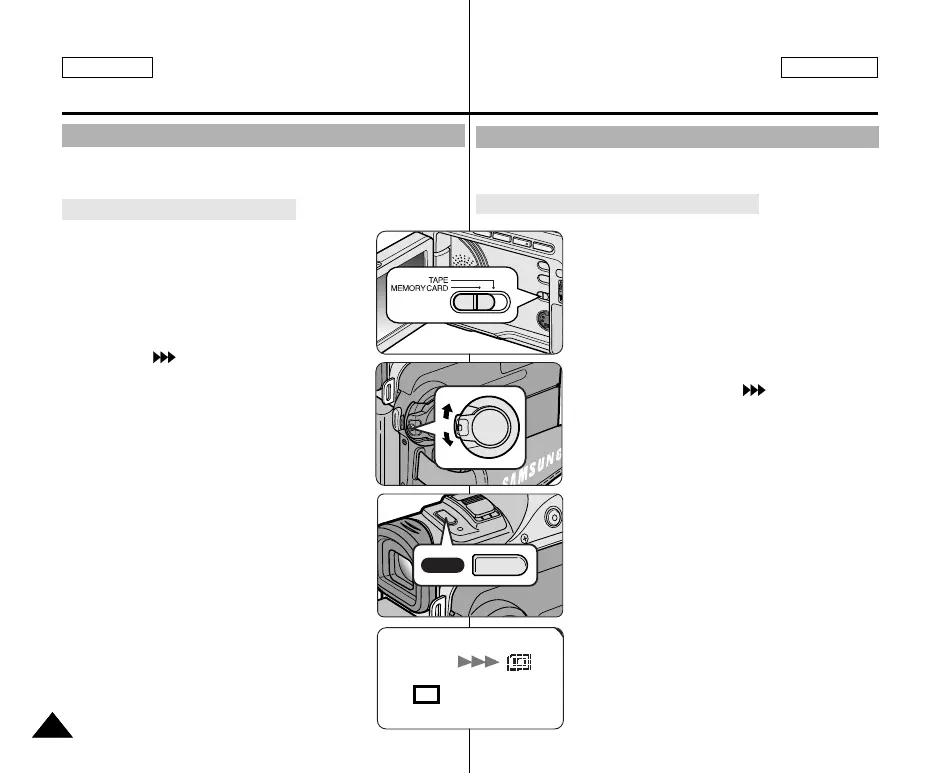 TAPE
MEMORY CARD
SAMSUNG