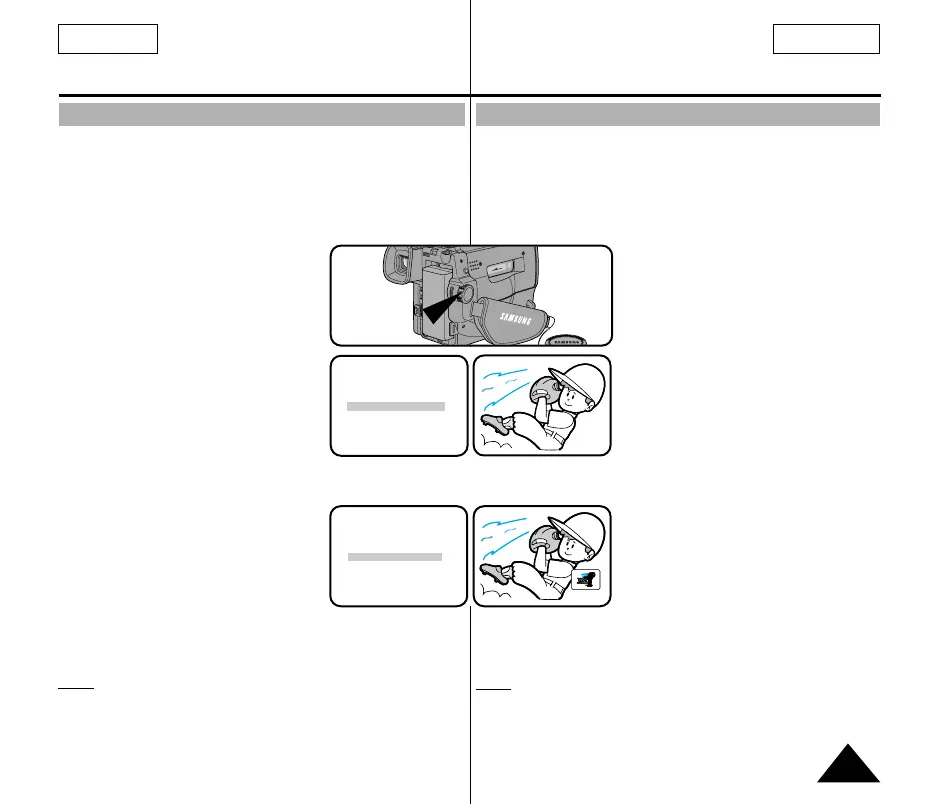 SAMSUNG