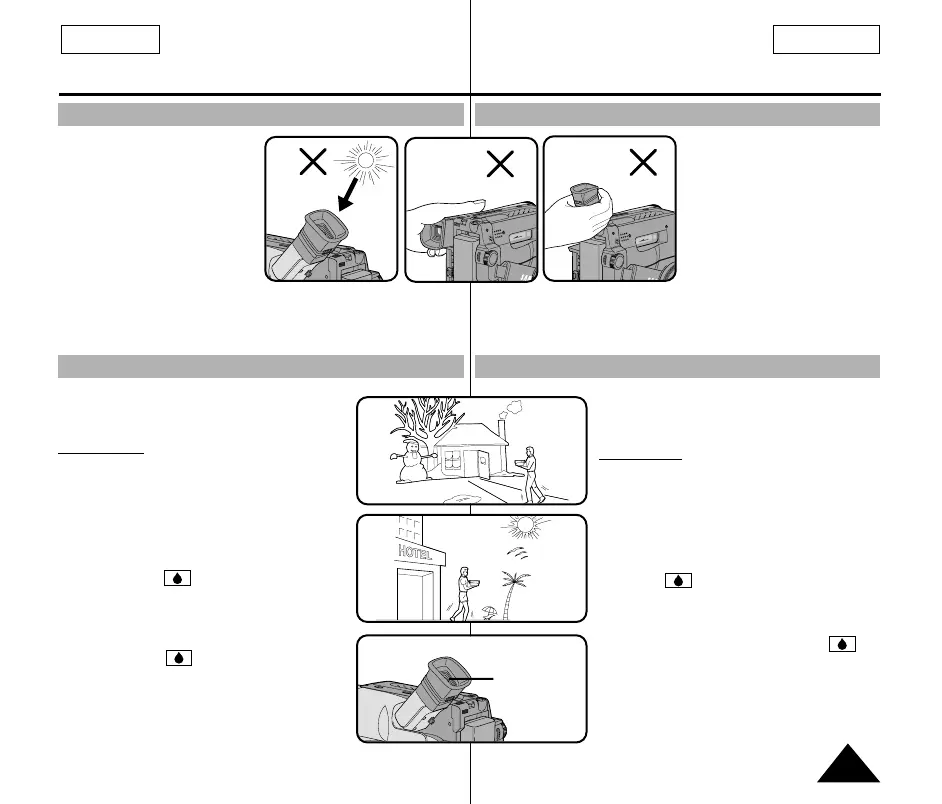 HOTEL