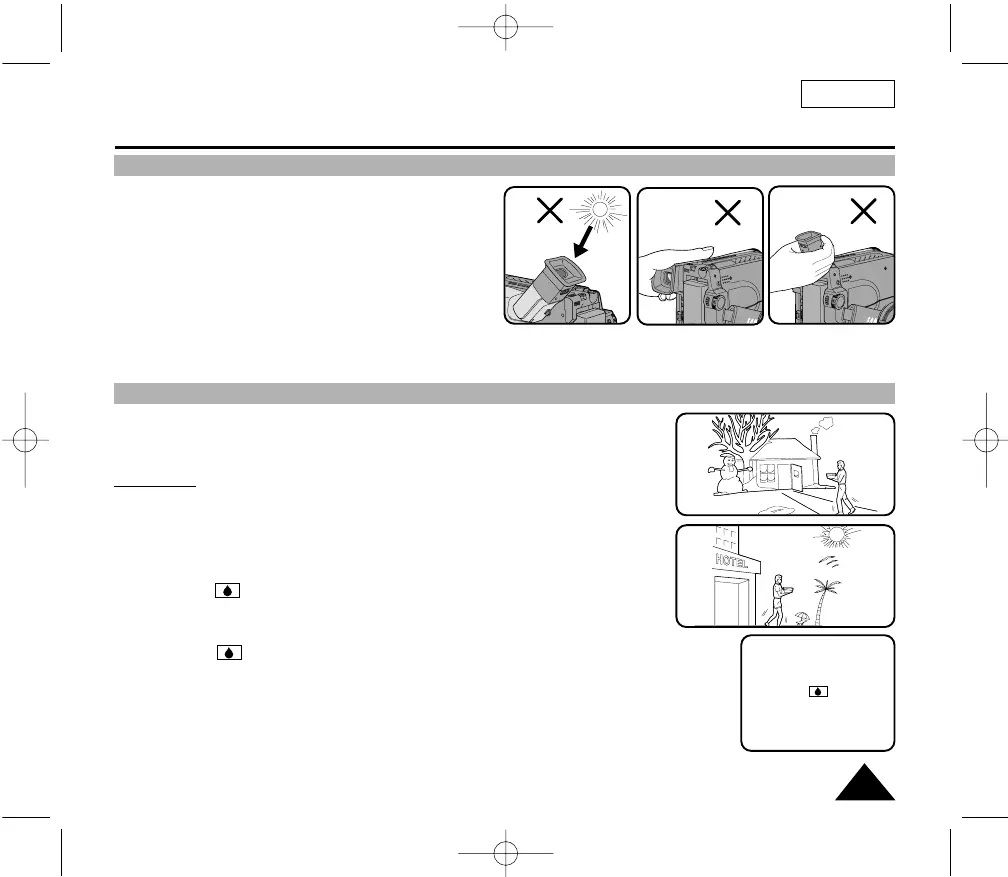 HOTEL