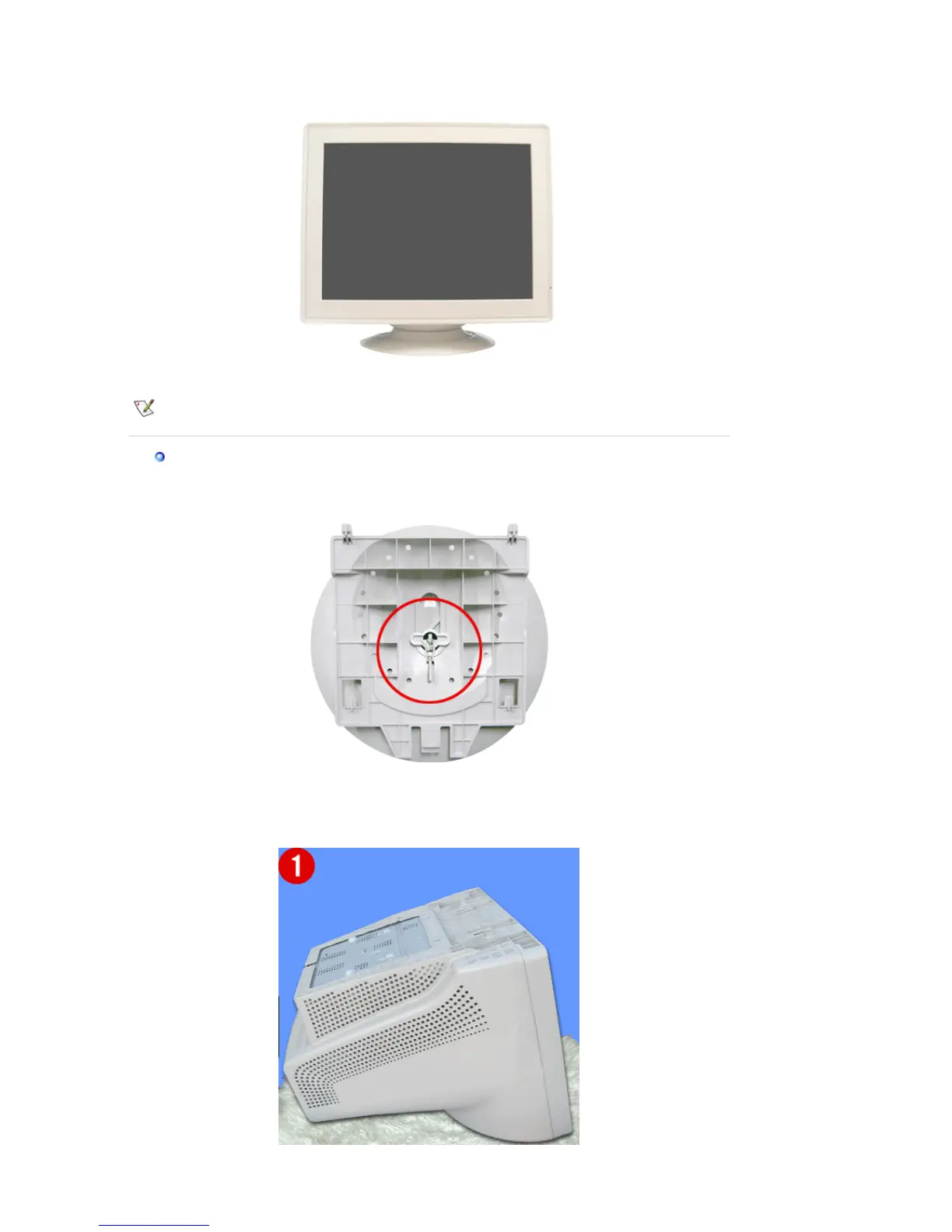 1