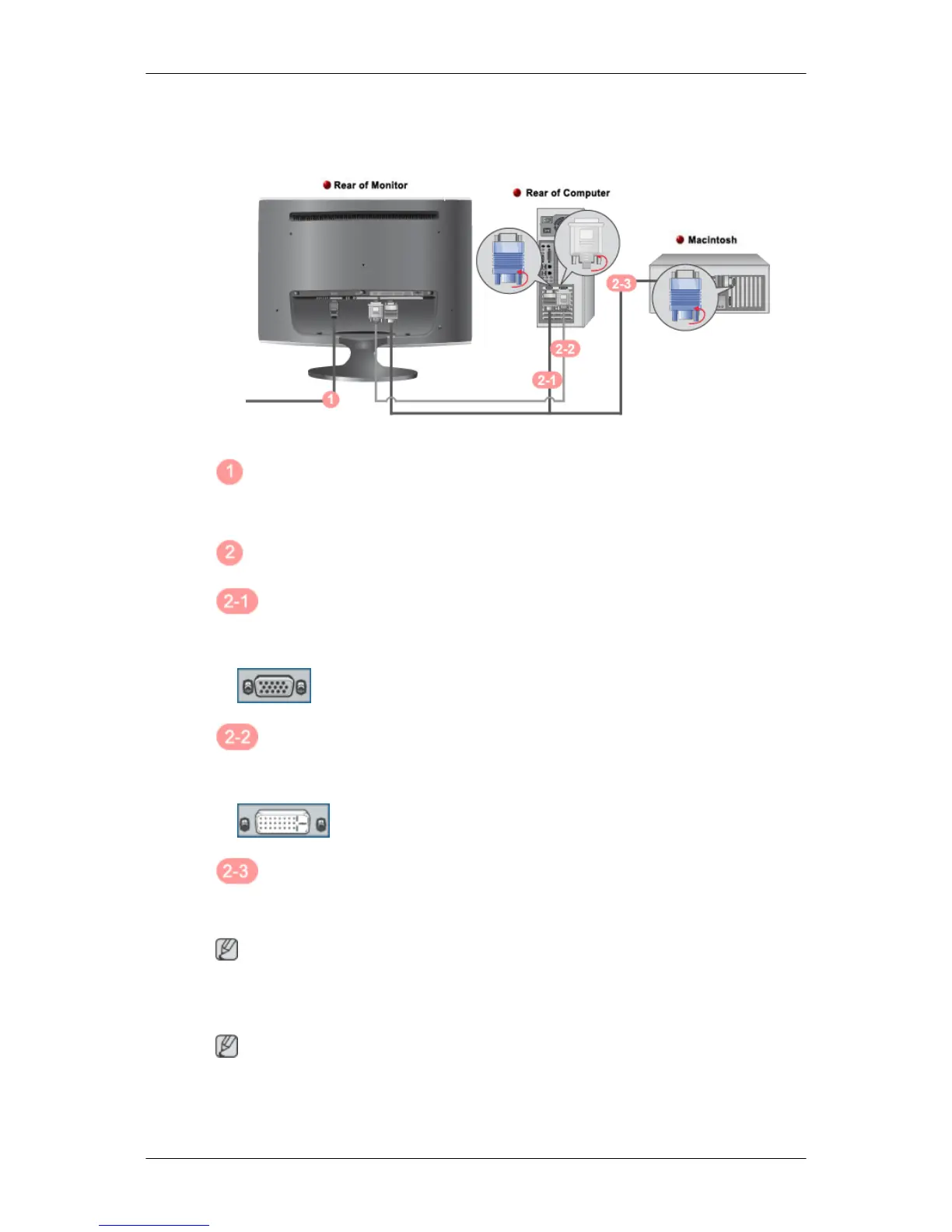 Rear of Monitor

Rear of Computer

Macintosh

2-3

2-2

2-1

1

1

2

2-1

2-2

2-3