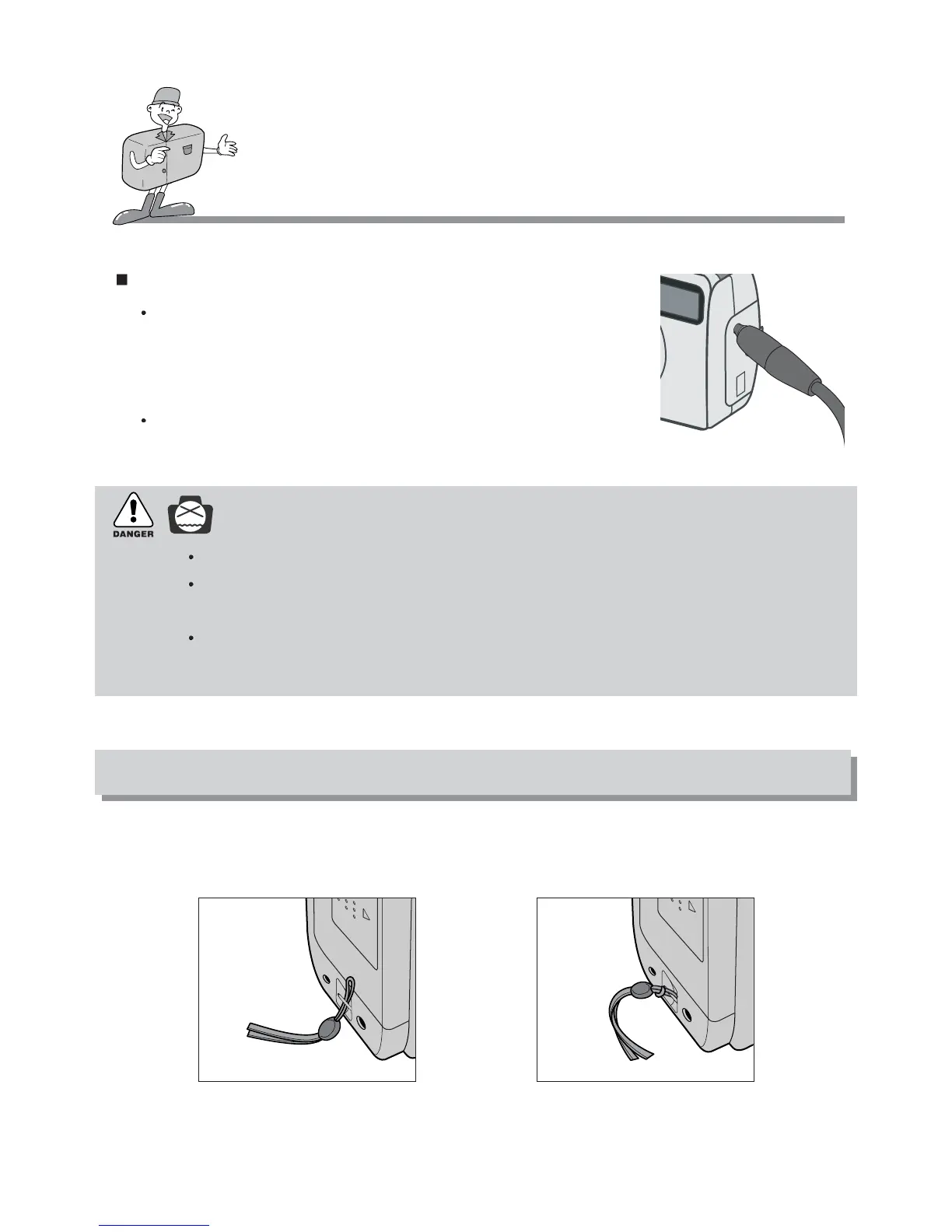 DANGER