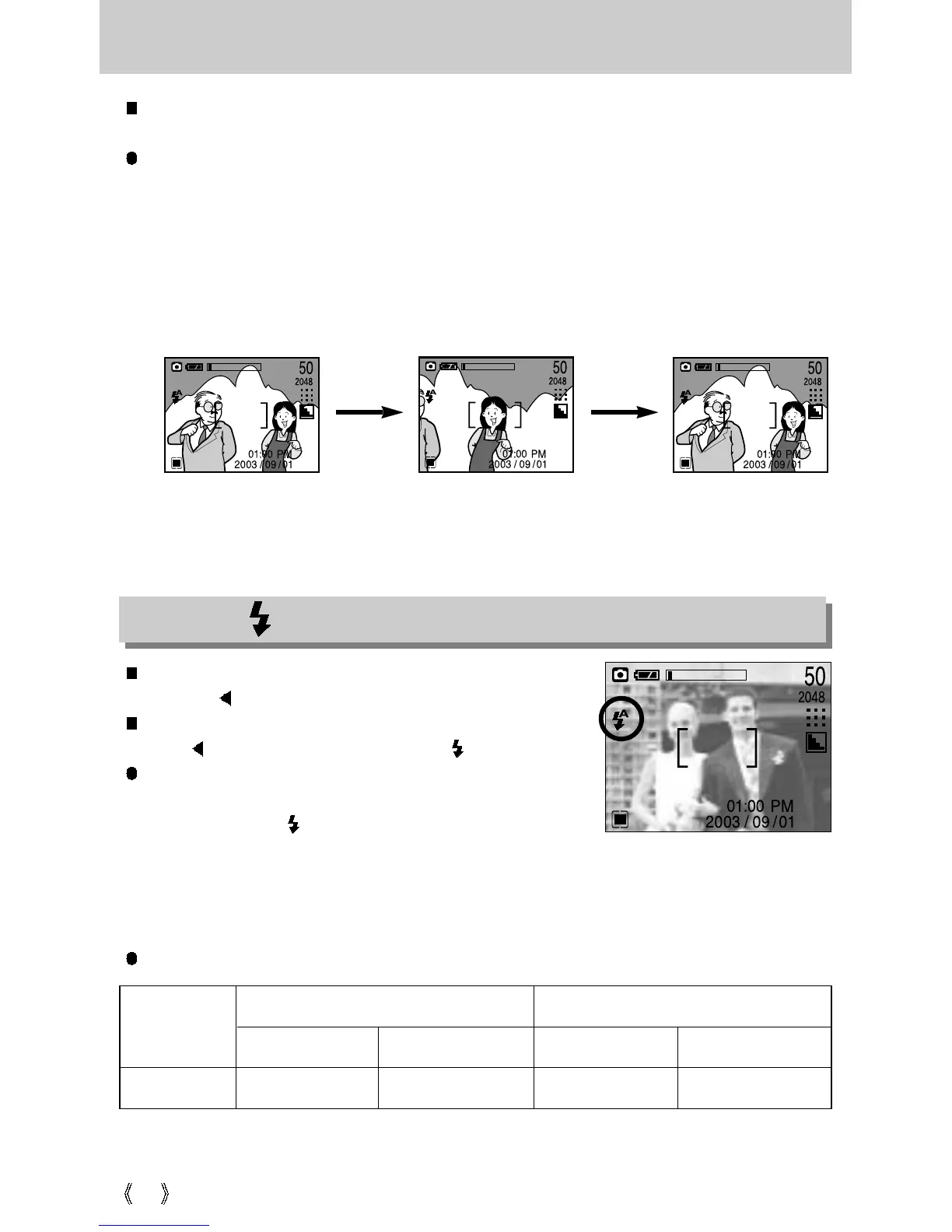 50
2048
01:00 PM
2003 / 09 / 01

50
2048
01:00 PM
2003 / 09 / 01

50
2048
01:00 PM
2003 / 09 / 01

50
2048
01:00 PM
2003 / 09 / 01

《 》