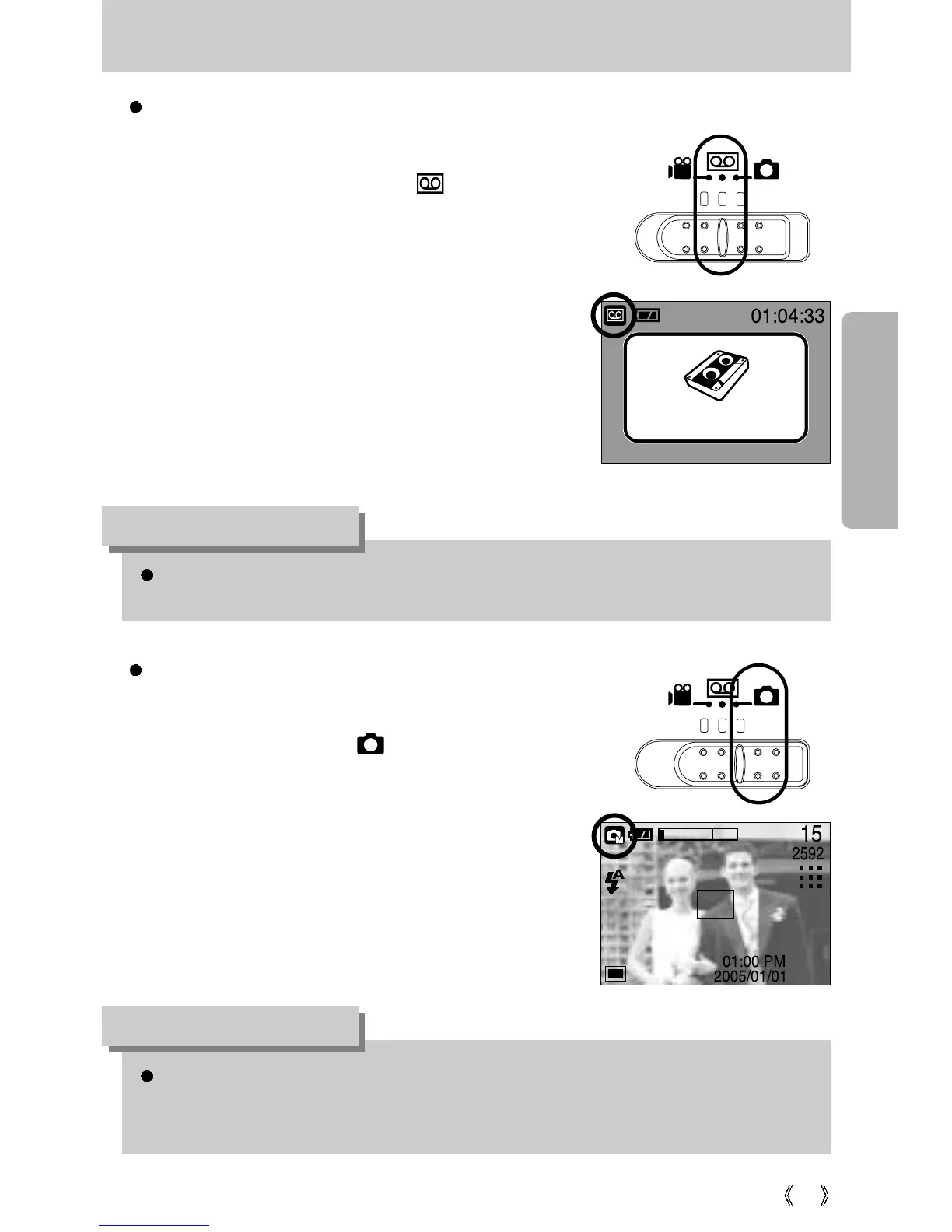 01:04:33

15
2592
01:00 PM
2005/01/01

《 》