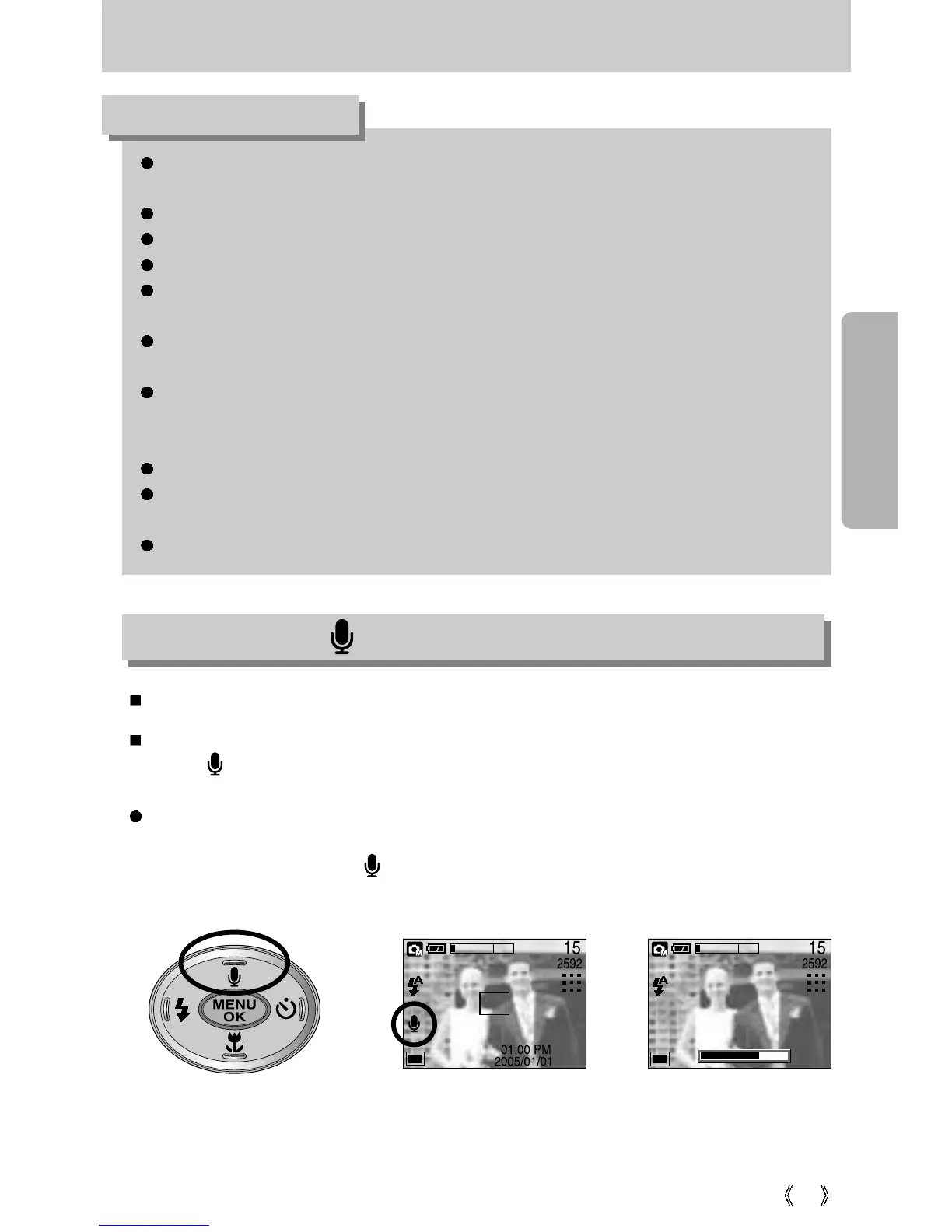 MENU
OK

15
2592
01:00 PM
2005/01/01

15
2592

《 》