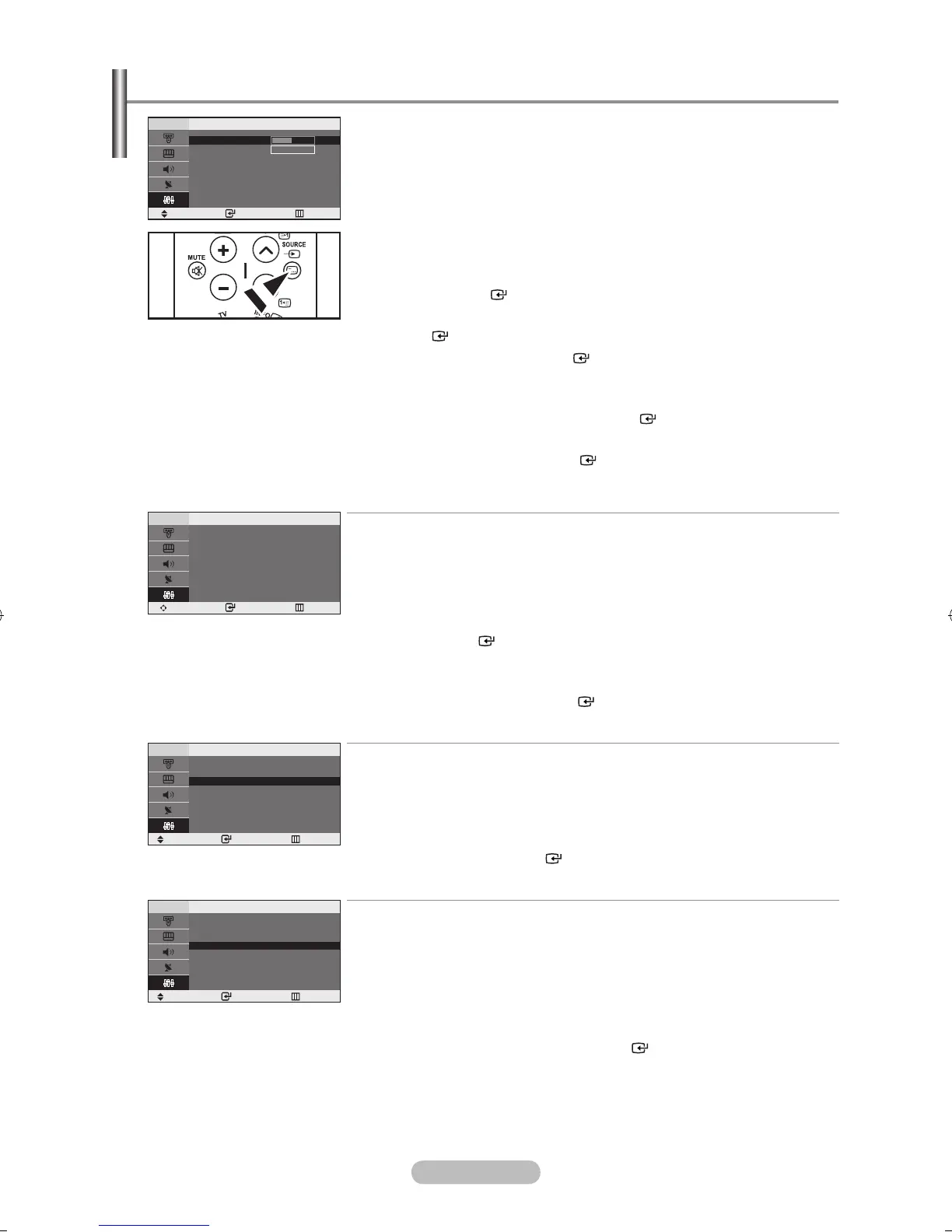 MUTE

SOURCE

TV