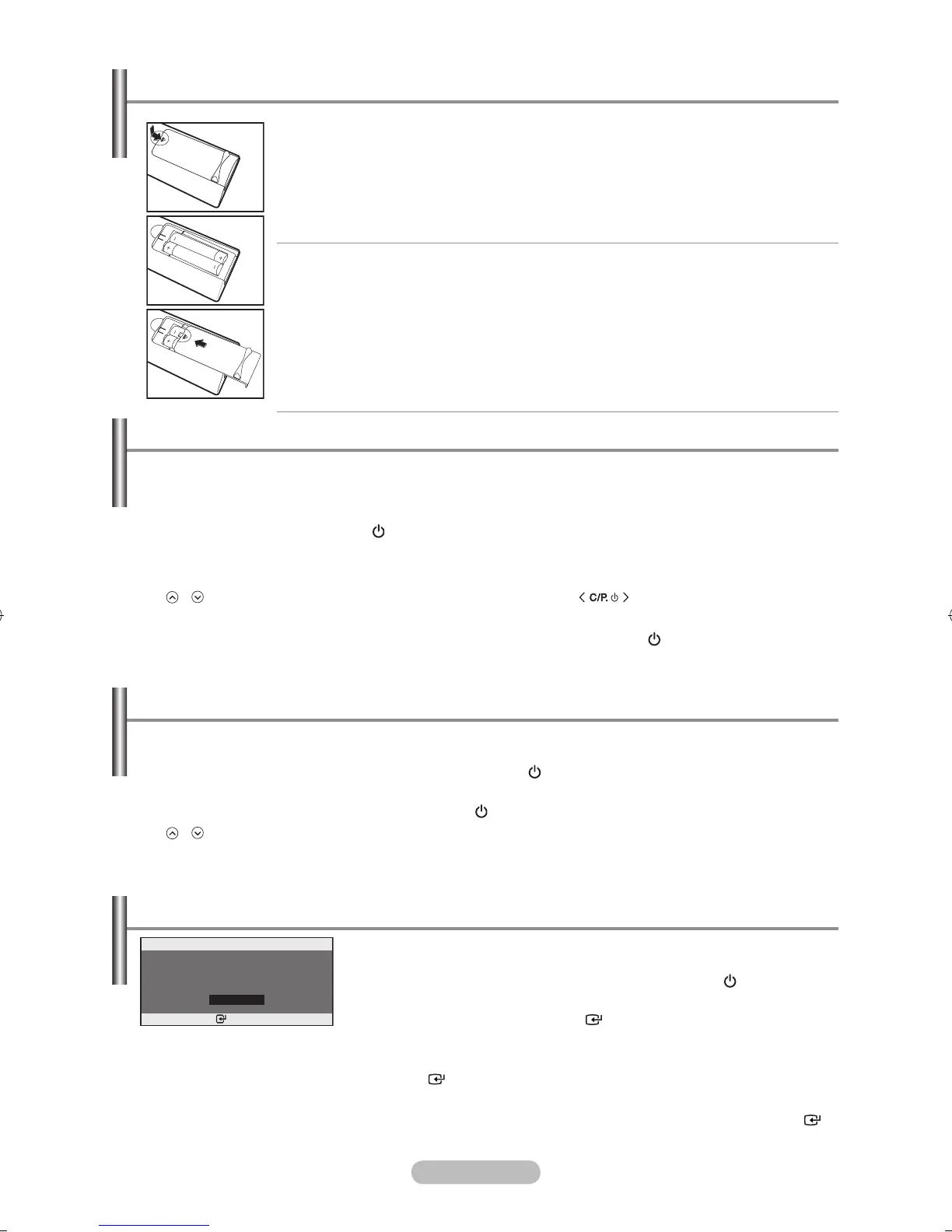 C/P.