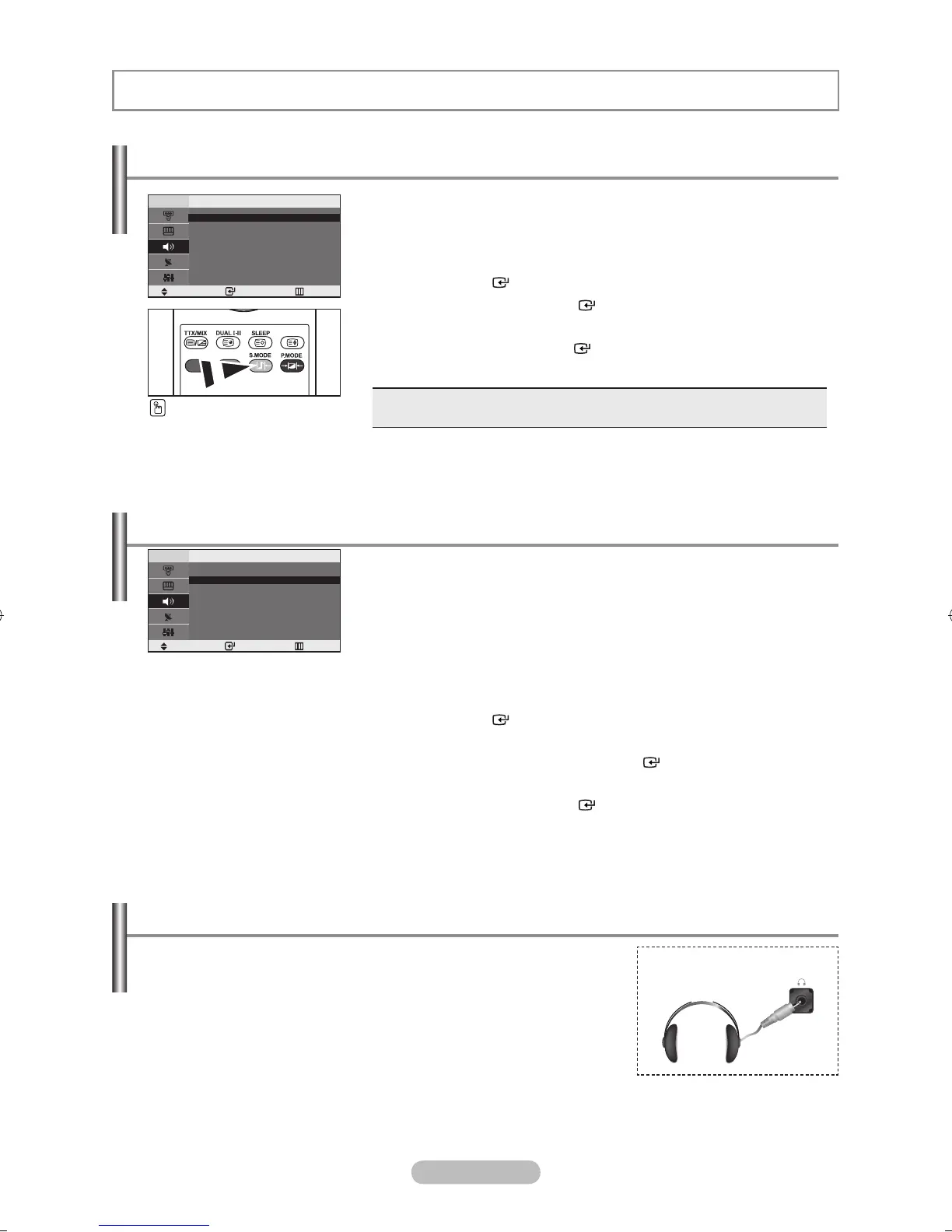 TTX/MIX

DUAL I-II

SLEEP

S.MODE

P.MODE