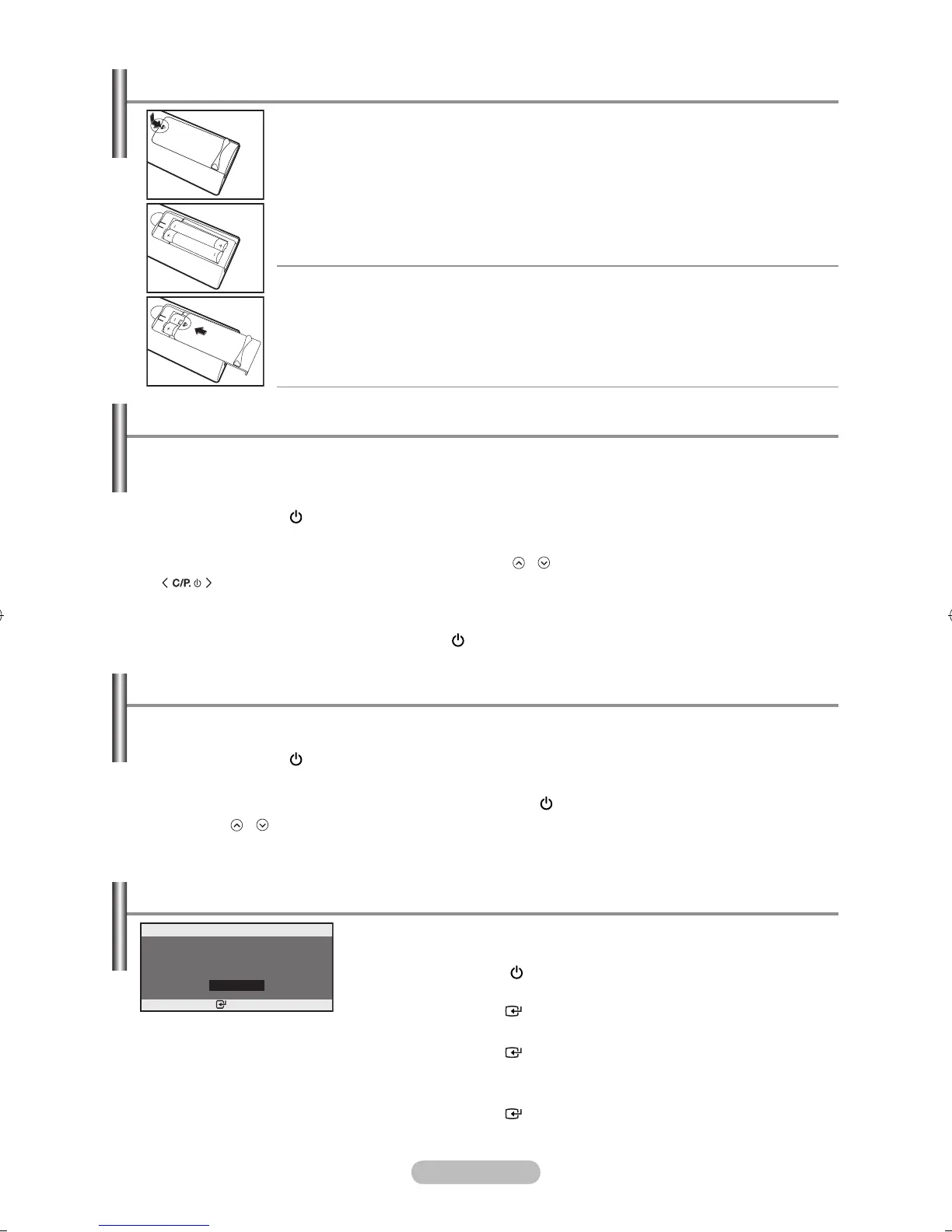 C/P.