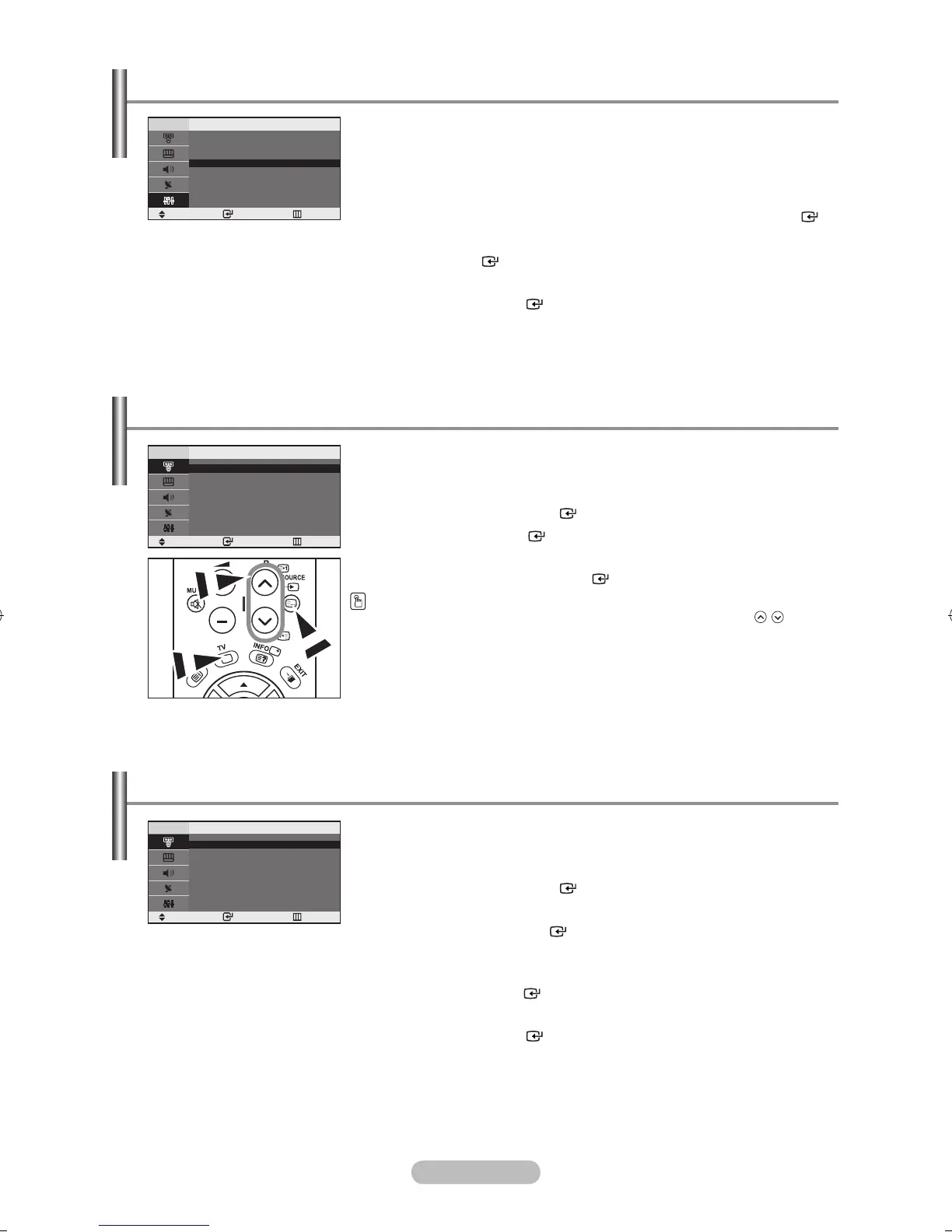 MU

SOURCE

TV

INFO

EXIT