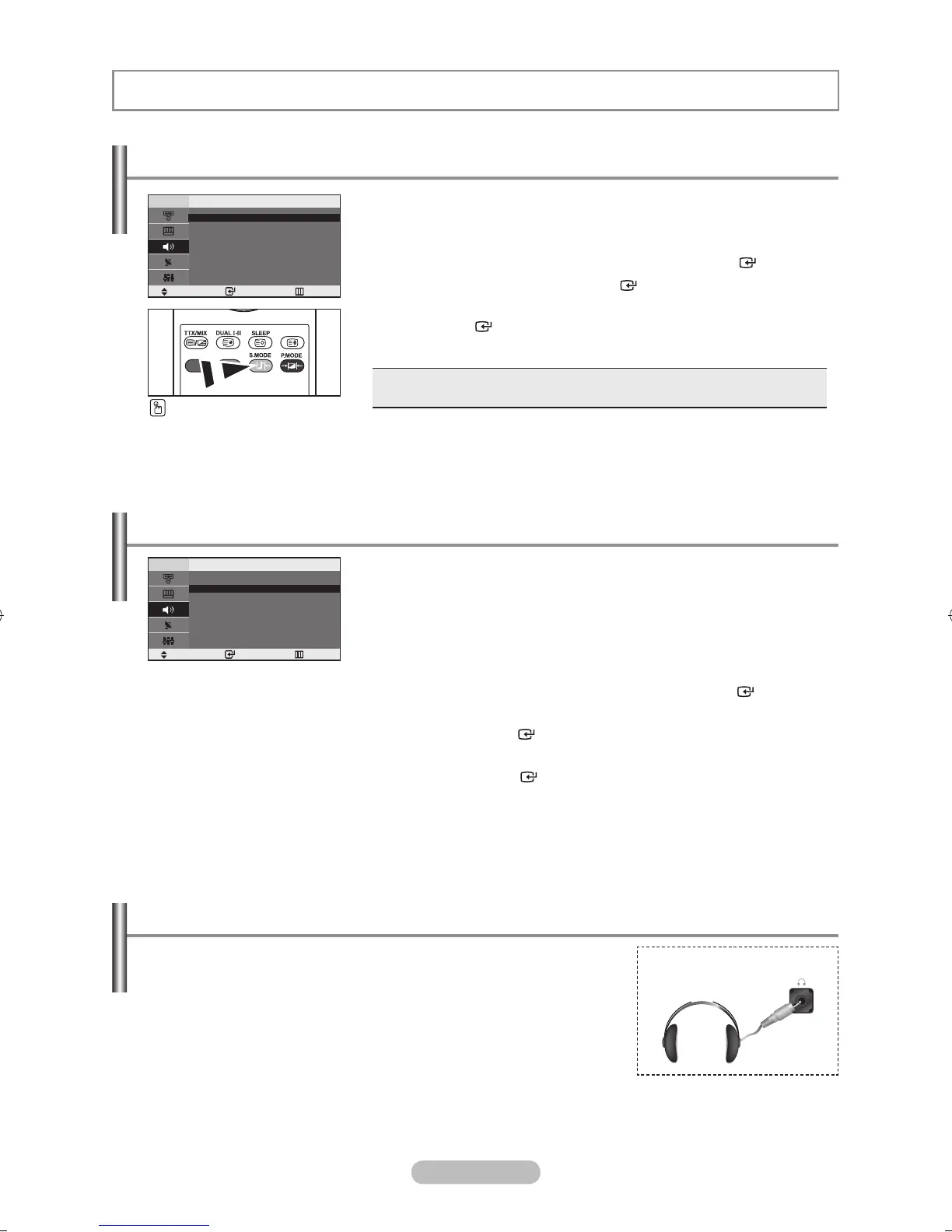 TTX/MIX DUAL I-II SLEEP
S.MODE P.MODE